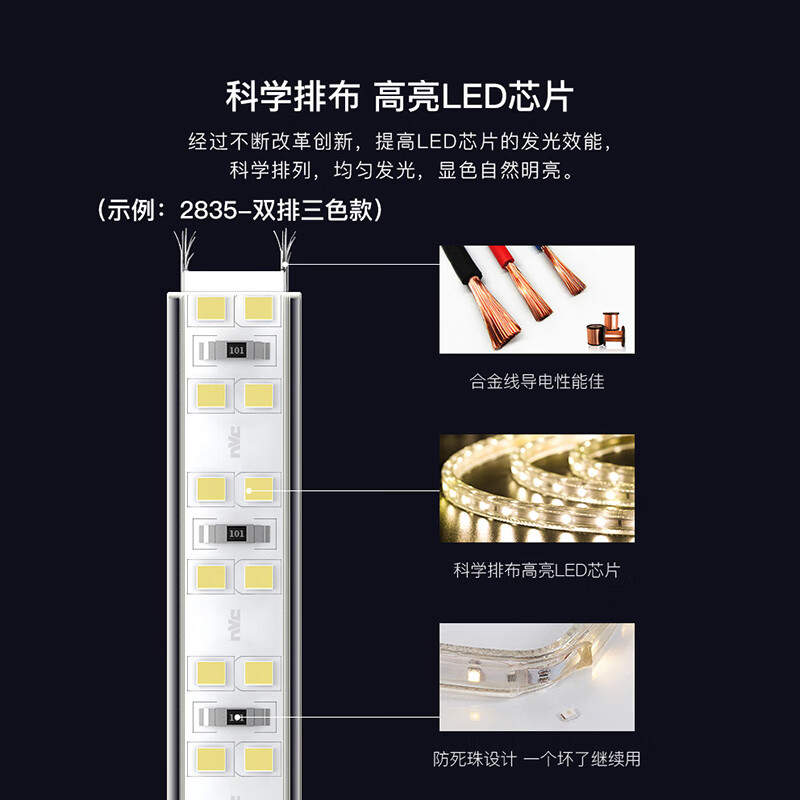 科学排布 高亮LED芯片

经过不断改革创新，提高LED芯片的发光效能，科学排列，均匀发光，显色自然明亮。

（示例：2835-双排三色款）

101

nvc

101

nvc

101

合金线导电性能佳

科学排布高亮LED芯片

防死珠设计 一个坏了继续用