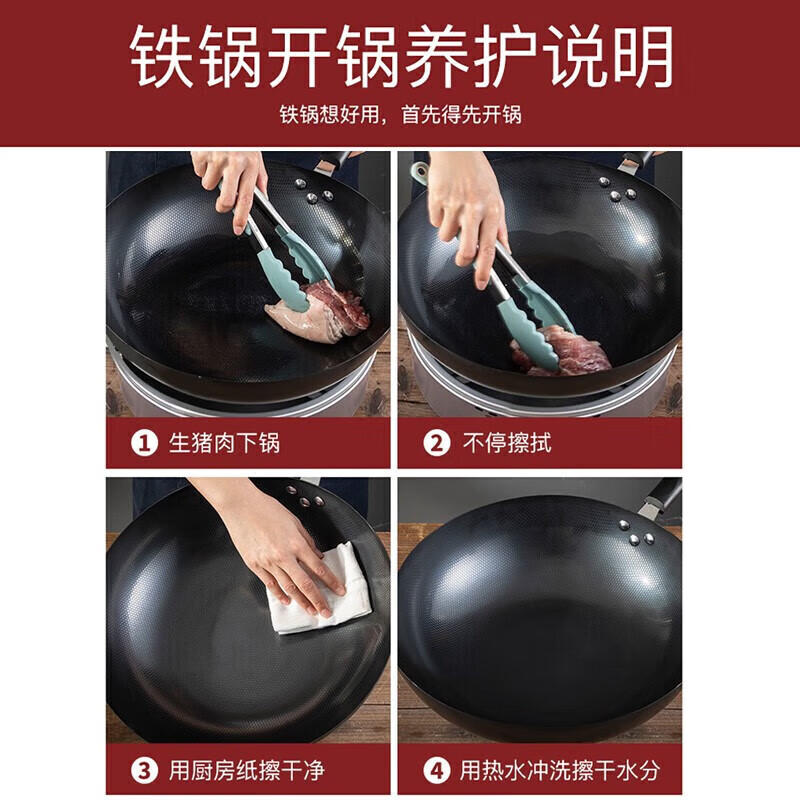 铁锅开锅养护说明

铁锅想好用，首先得先开锅

1 生猪肉下锅

2 不停擦拭

3 用厨房纸擦干净

4 用热水冲洗擦干水分