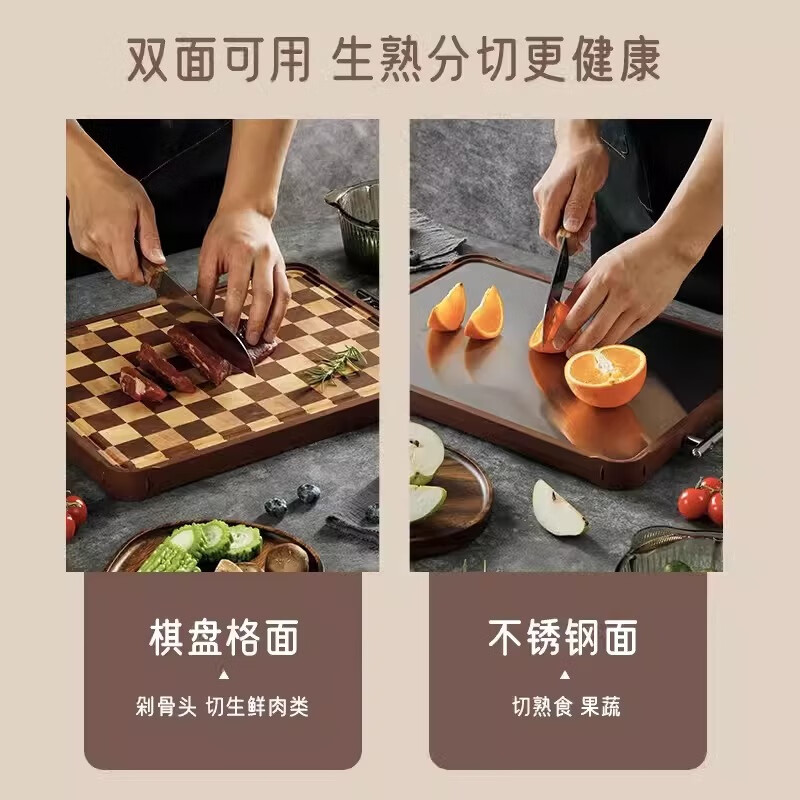 双面可用 生熟分切更健康

棋盘格面

剁骨头 切生鲜肉类

不锈钢面

切熟食 果蔬