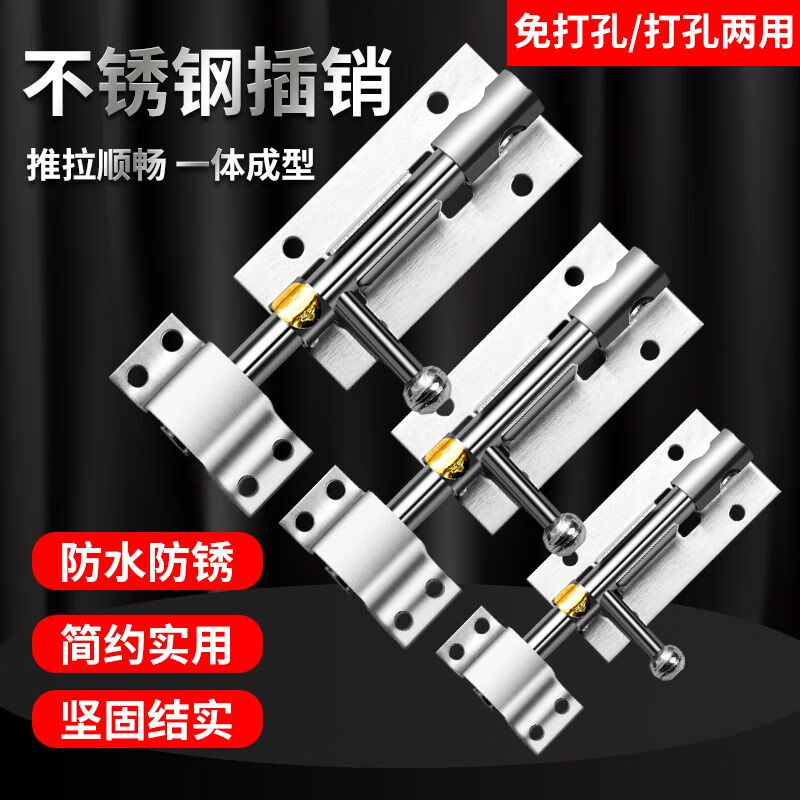 免打孔/打孔两用

不锈钢插销

推拉顺畅 一体成型

防水防锈

简约实用

坚固结实