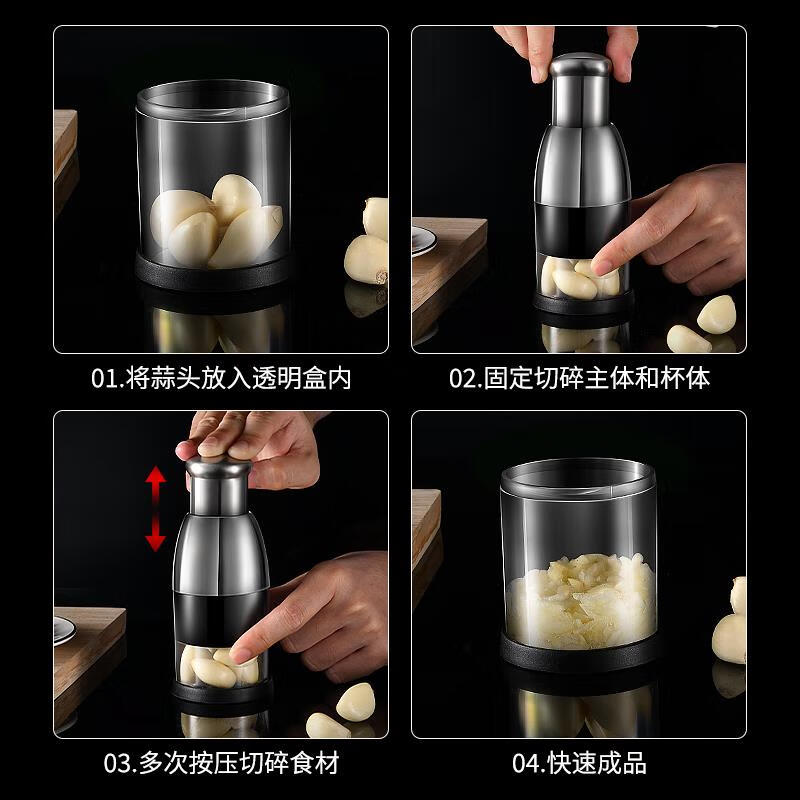 01.将蒜头放入透明盒内

02.固定切碎主体和杯体

03.多次按压切碎食材

04.快速成品