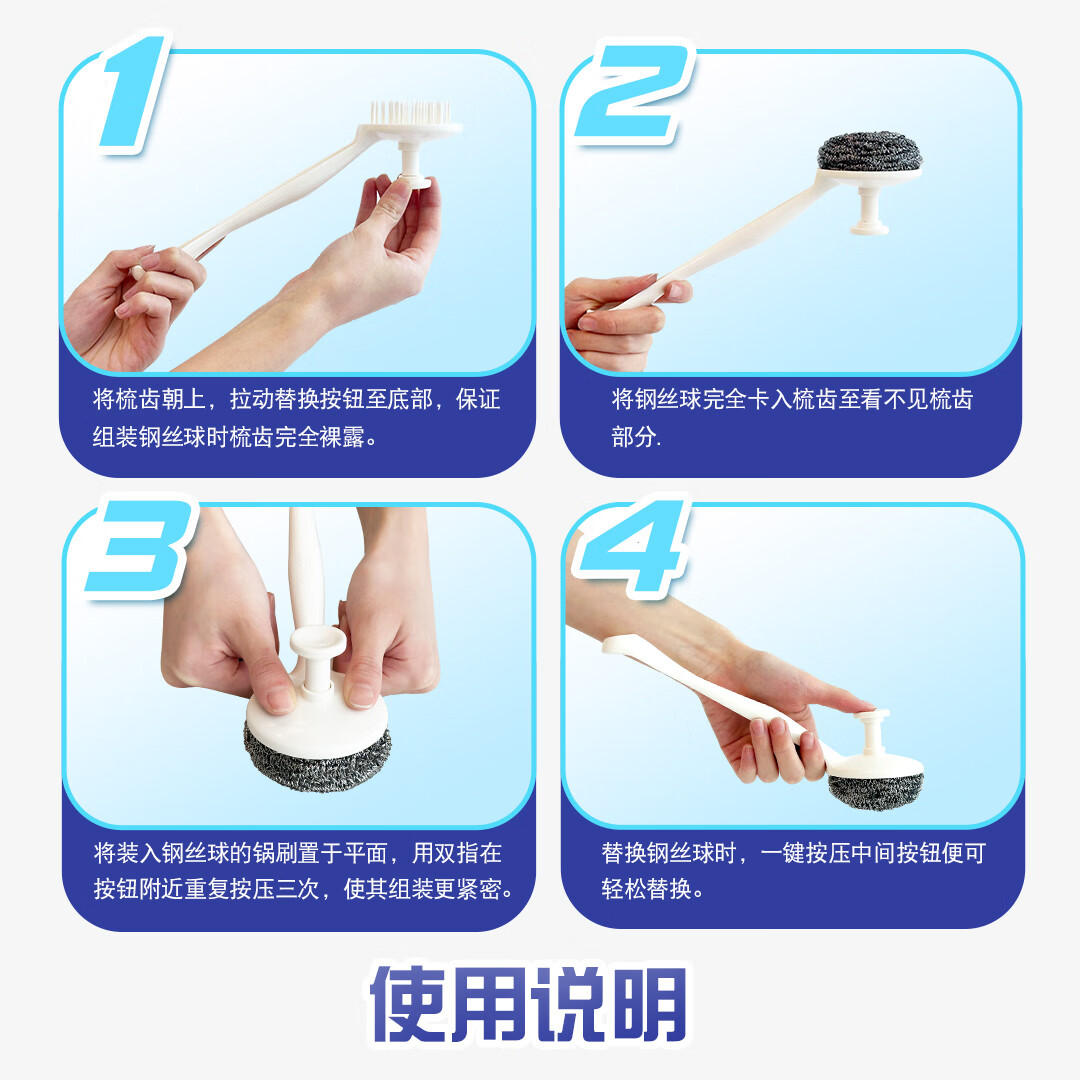 1

将梳齿朝上，拉动替换按钮至底部，保证组装钢丝球时梳齿完全裸露。

2

将钢丝球完全卡入梳齿至看不见梳齿部分.

3

将装入钢丝球的锅刷置于平面，用双指在按钮附近重复按压三次，使其组装更紧密。

4

替换钢丝球时，一键按压中间按钮便可轻松替换。

使用说明