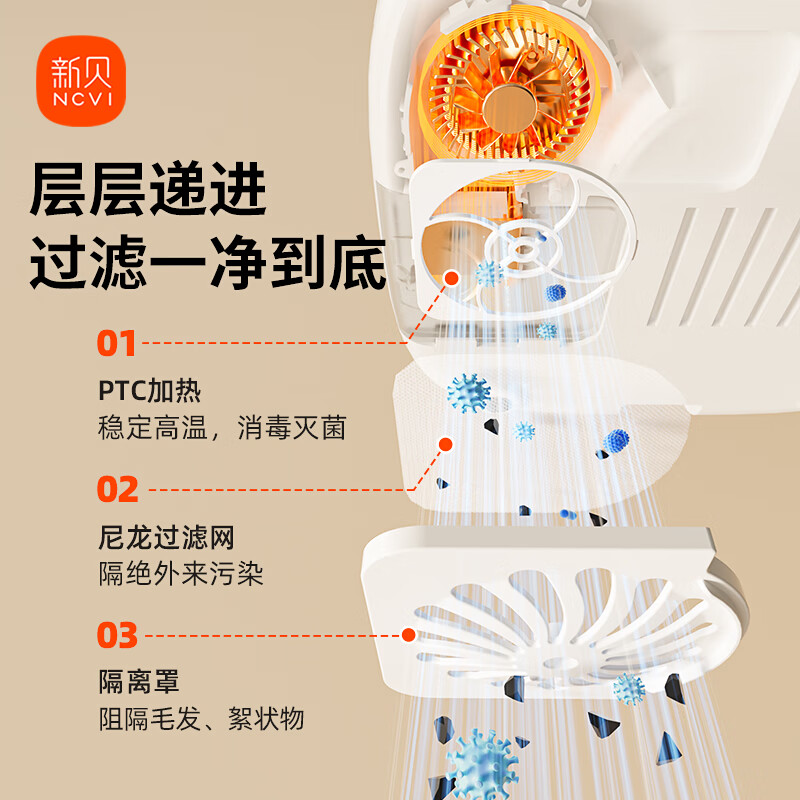 新贝
NCVI

层层递进
过滤一净到底

01
PTC加热
稳定高温，消毒灭菌

02
尼龙过滤网
隔绝外来污染

03
隔离罩
阻隔毛发、絮状物