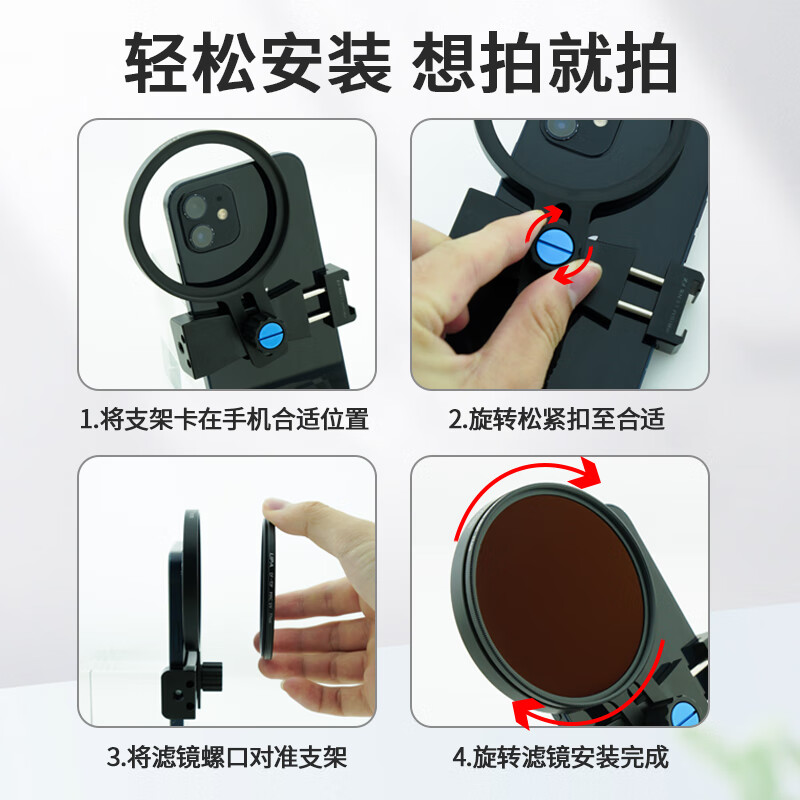 轻松安装 想拍就拍

1.将支架卡在手机合适位置

2.旋转松紧扣至合适

3.将滤镜螺口对准支架

4.旋转滤镜安装完成