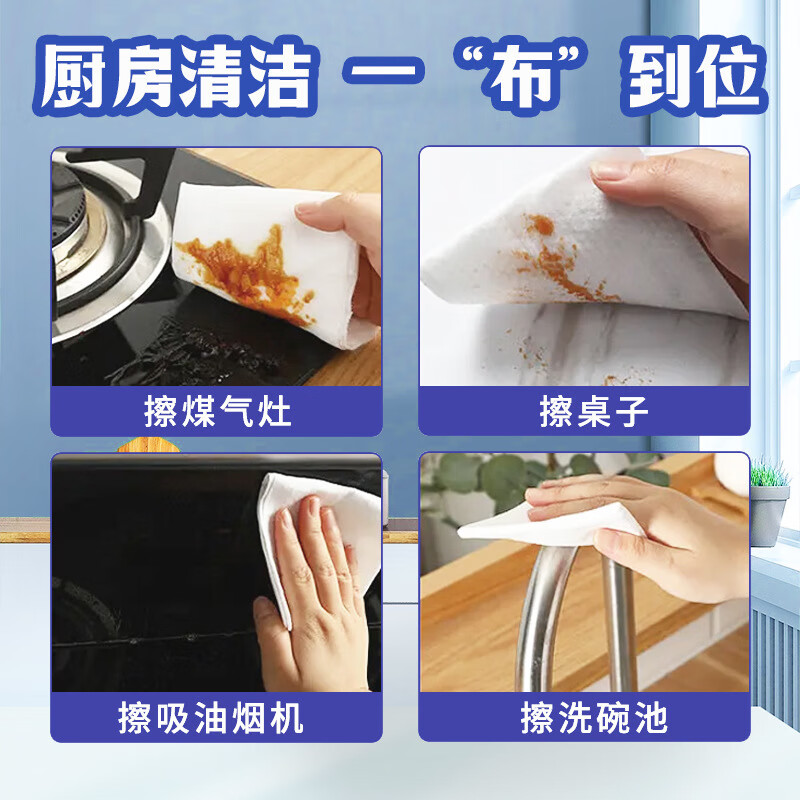 厨房清洁 一“布”到位

擦煤气灶

擦桌子

擦吸油烟机

擦洗碗池