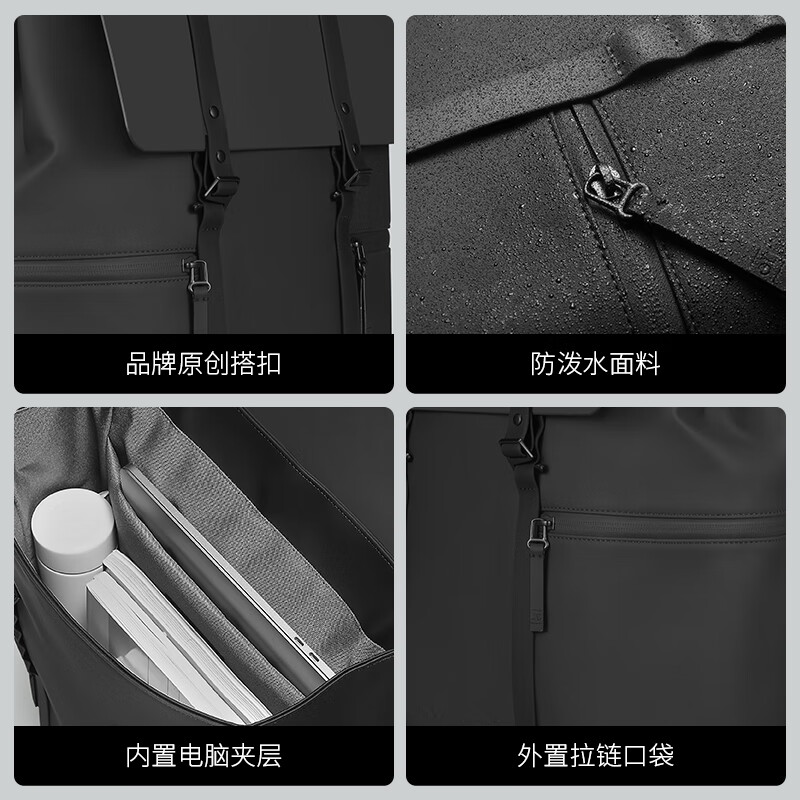 品牌原创搭扣

防泼水面料

内置电脑夹层

外置拉链口袋