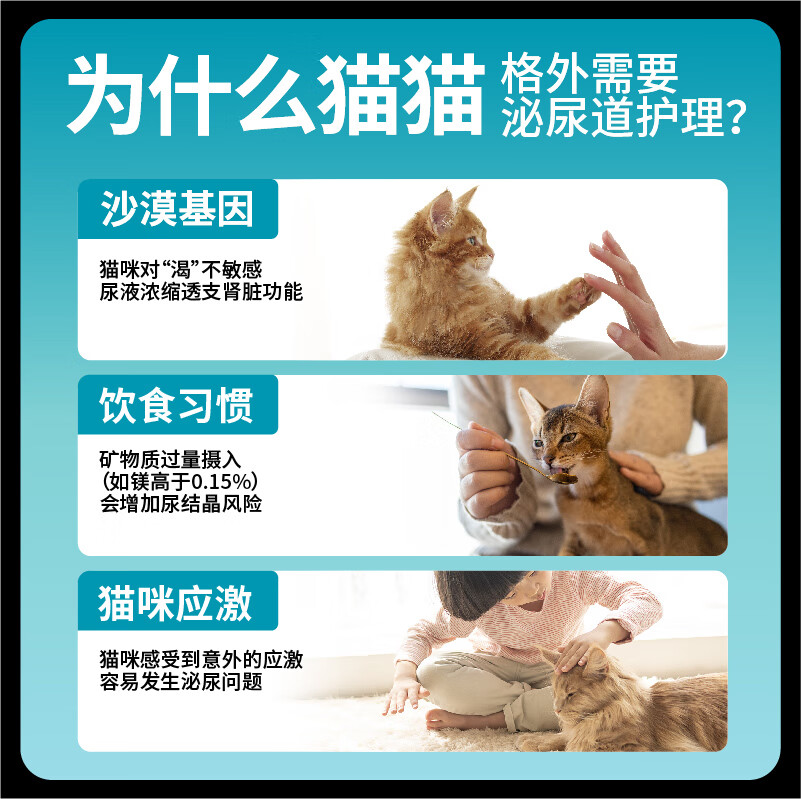 为什么猫猫 格外需要泌尿道护理？

沙漠基因

猫咪对“渴”不敏感
尿液浓缩透支肾脏功能

饮食习惯

矿物质过量摄入
（如镁高于0.15%）
会增加尿结晶风险

猫咪应激

猫咪感受到意外的应激
容易发生泌尿问题