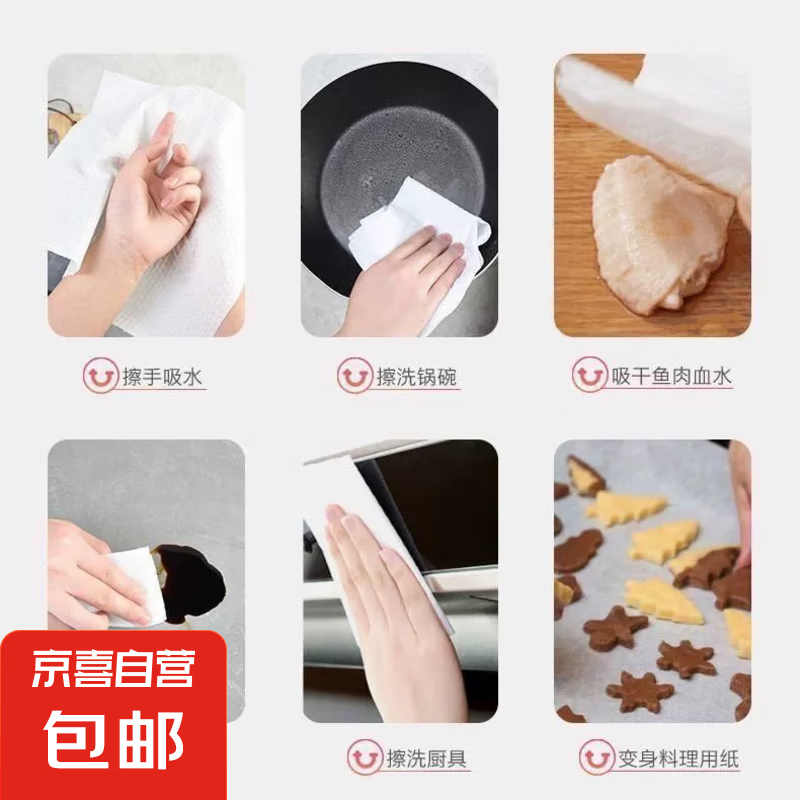 擦手吸水

擦洗锅碗

吸干鱼肉血水

京喜自营
包邮

擦洗厨具

变身料理用纸