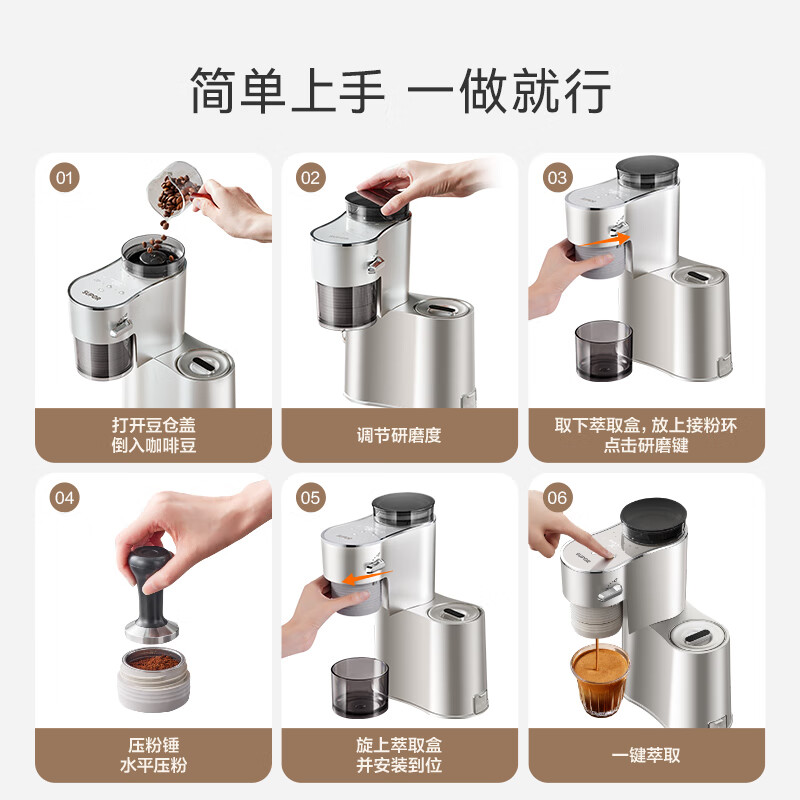 简单上手 一做就行

01

SUPOR

打开豆仓盖
倒入咖啡豆

02

SUPOR

调节研磨度

03

取下萃取盒，放上接粉环
点击研磨键

04

压粉锤
水平压粉

05

SUPOR

旋上萃取盒
并安装到位

06

SUPOR

一键萃取