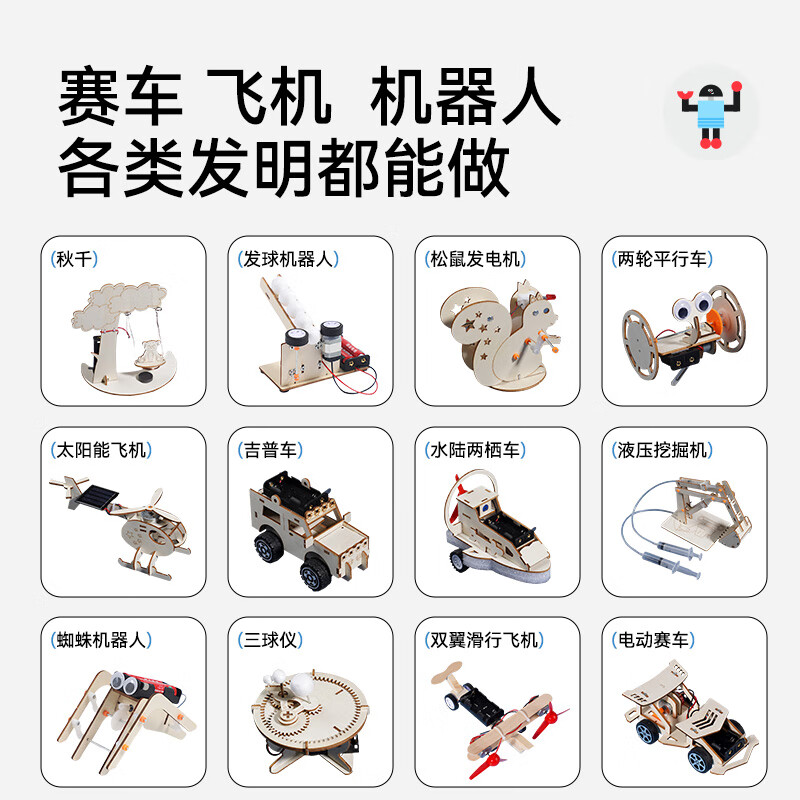 赛车 飞机 机器人
各类发明都能做

(秋千)

(发球机器人)

(松鼠发电机)

(两轮平行车)

(太阳能飞机)

(吉普车)

(水陆两栖车)

(液压挖掘机)

(蜘蛛机器人)

(三球仪)

(双翼滑行飞机)

(电动赛车)