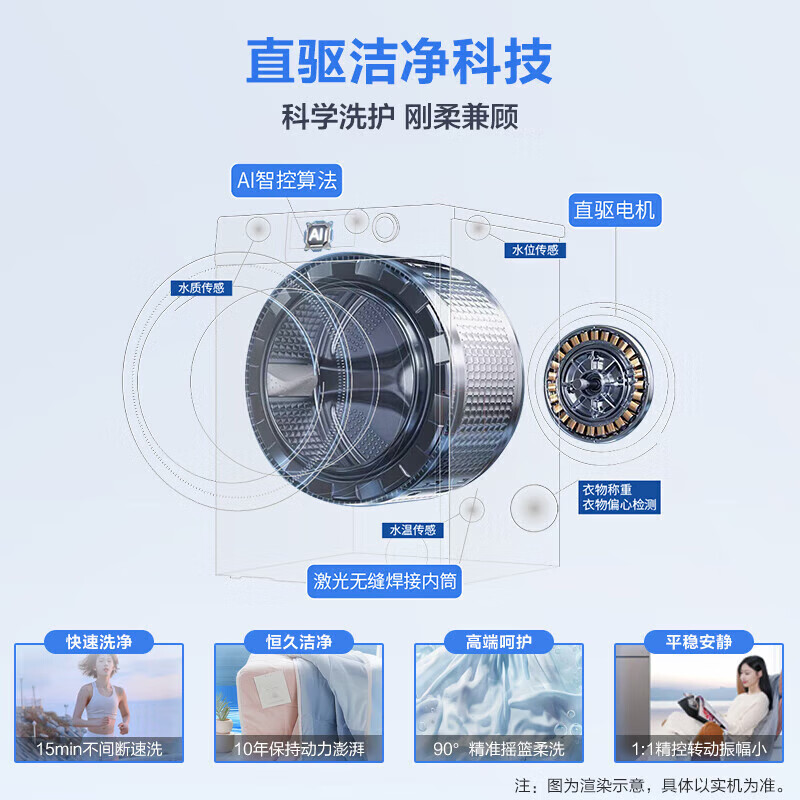 直驱洁净科技

科学洗护 刚柔兼顾

AI智控算法

AI

直驱电机

水位传感

水质传感

衣物称重
衣物偏心检测

水温传感

激光无缝焊接内筒

快速洗净

15min不间断速洗

恒久洁净

10年保持动力澎湃

高端呵护

90° 精准摇篮柔洗

平稳安静

1:1精控转动振幅小

注：图为渲染示意，具体以实机为准。