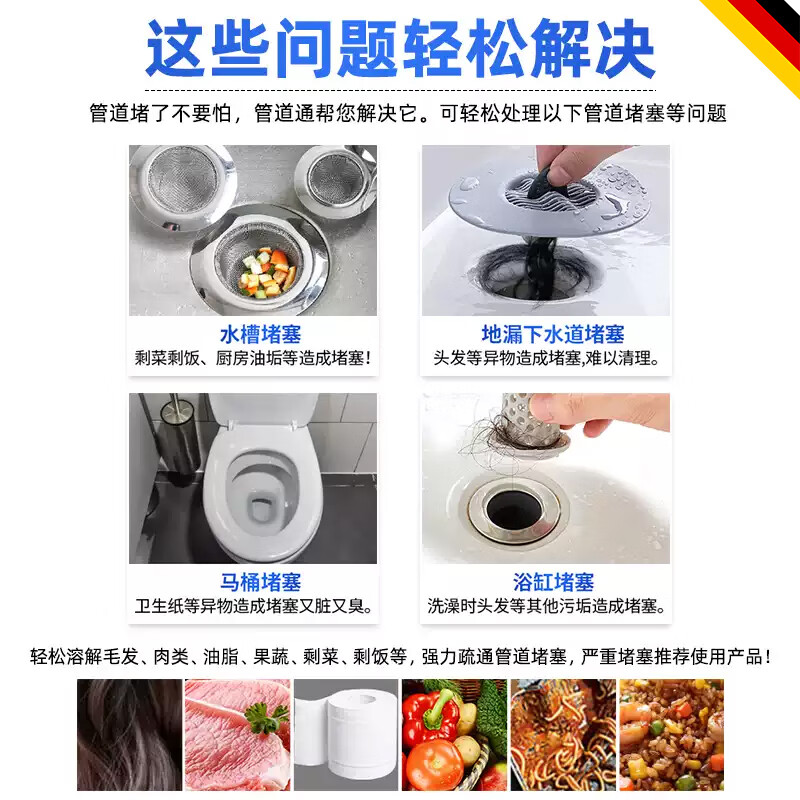 这些问题轻松解决

管道堵了不要怕，管道通帮您解决它。可轻松处理以下管道堵塞等问题

水槽堵塞
剩菜剩饭、厨房油垢等造成堵塞！

地漏下水道堵塞
头发等异物造成堵塞,难以清理。

马桶堵塞
卫生纸等异物造成堵塞又脏又臭。

浴缸堵塞
洗澡时头发等其他污垢造成堵塞。

轻松溶解毛发、肉类、油脂、果蔬、剩菜、剩饭等，强力疏通管道堵塞，严重堵塞推荐使用产品！