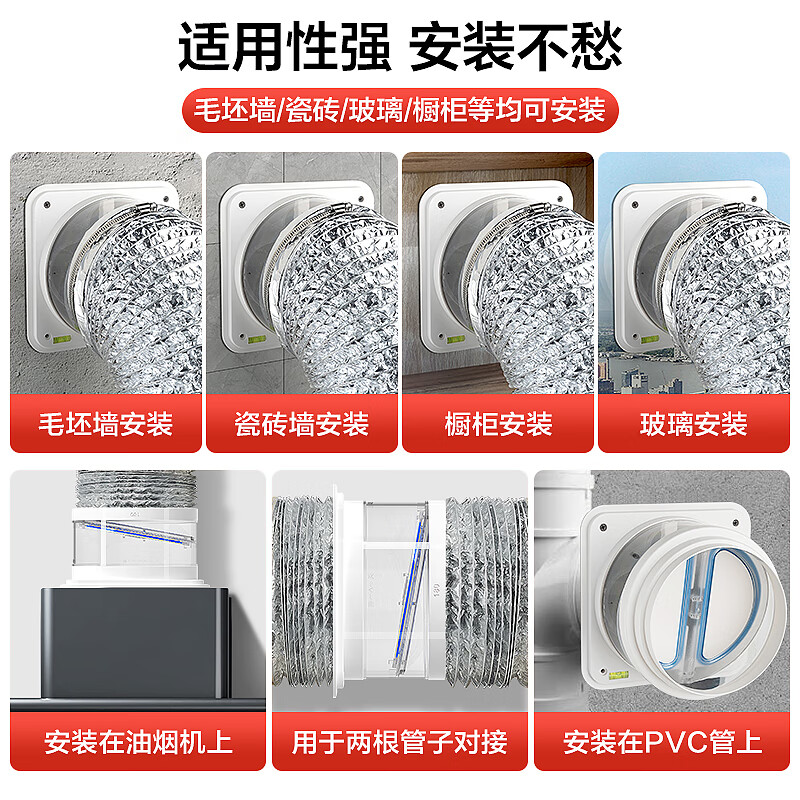 适用性强 安装不愁

毛坯墙/瓷砖/玻璃/橱柜等均可安装

毛坯墙安装

瓷砖墙安装

橱柜安装

玻璃安装

安装在油烟机上

用于两根管子对接

安装在PVC管上