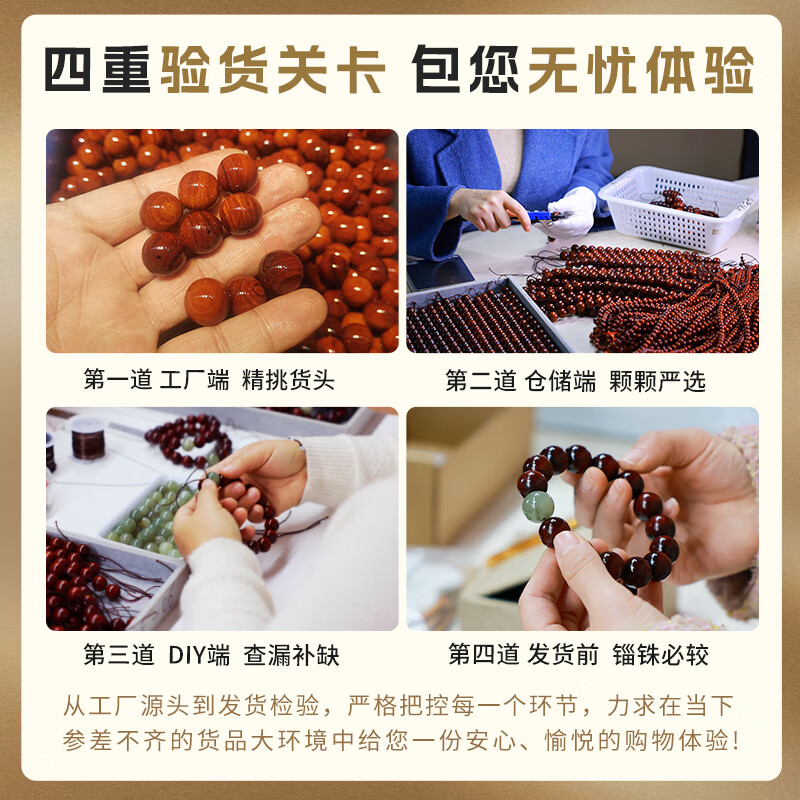 四重验货关卡 包您无忧体验

第一道 工厂端 精挑货头

第二道 仓储端 颗颗严选

第三道 DIY端 查漏补缺

第四道 发货前 锱铢必较

从工厂源头到发货检验，严格把控每一个环节，力求在当下参差不齐的货品大环境中给您一份安心、愉悦的购物体验！