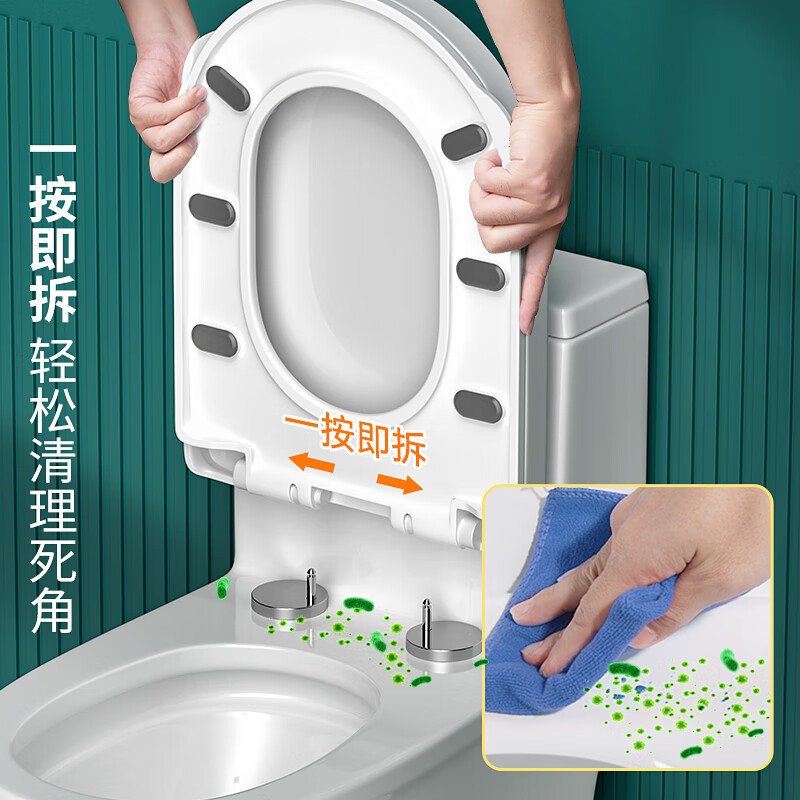 一按即拆
轻松清理死角

一按即拆