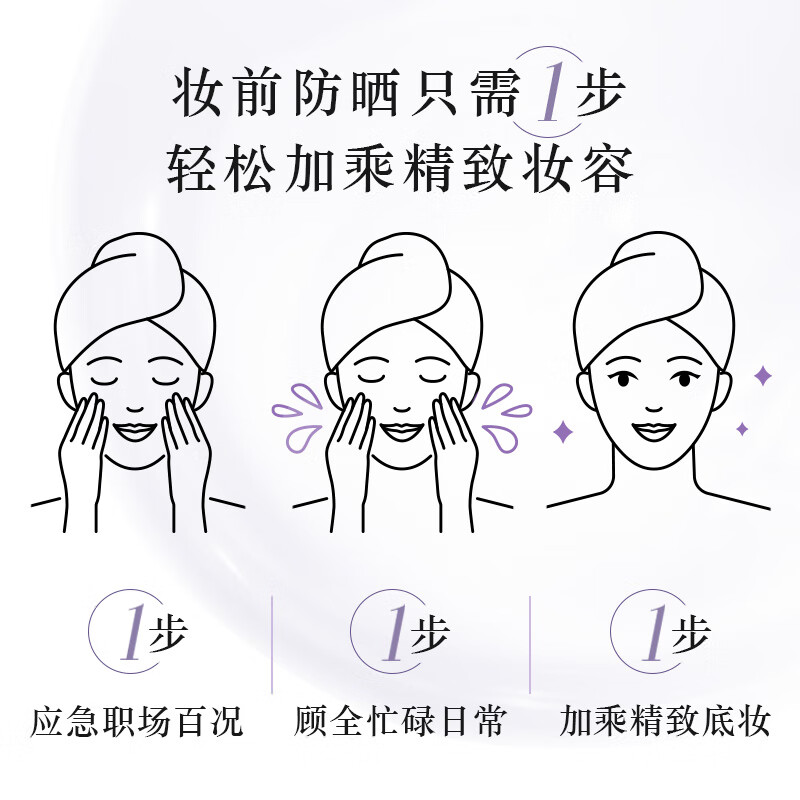 妆前防晒只需1步
轻松加乘精致妆容

1步
应急职场百况

1步
顾全忙碌日常

1步
加乘精致底妆