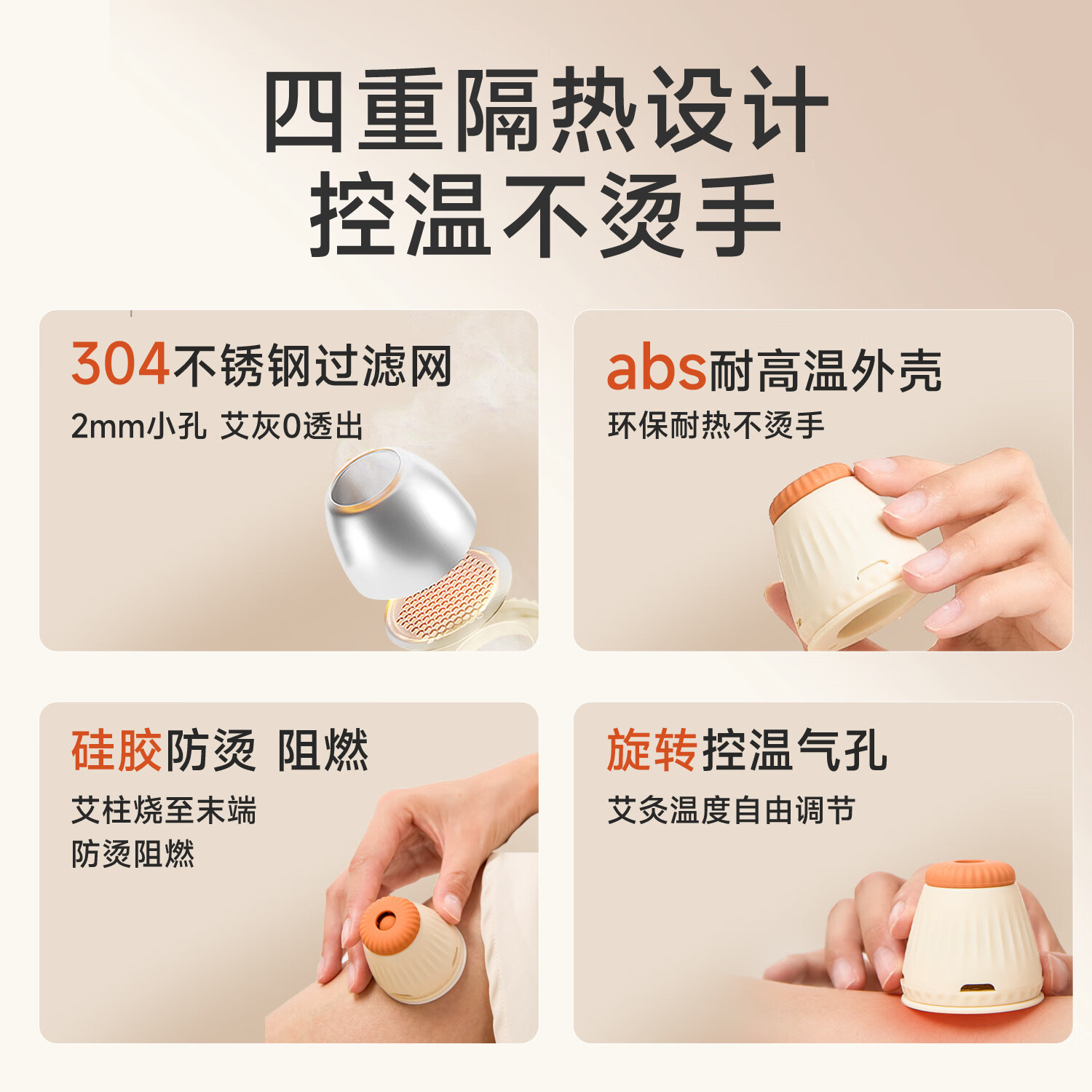 四重隔热设计
控温不烫手

304不锈钢过滤网
2mm小孔 艾灰0透出

abs耐高温外壳
环保耐热不烫手

硅胶防烫 阻燃
艾柱烧至末端
防烫阻燃

旋转控温气孔
艾灸温度自由调节