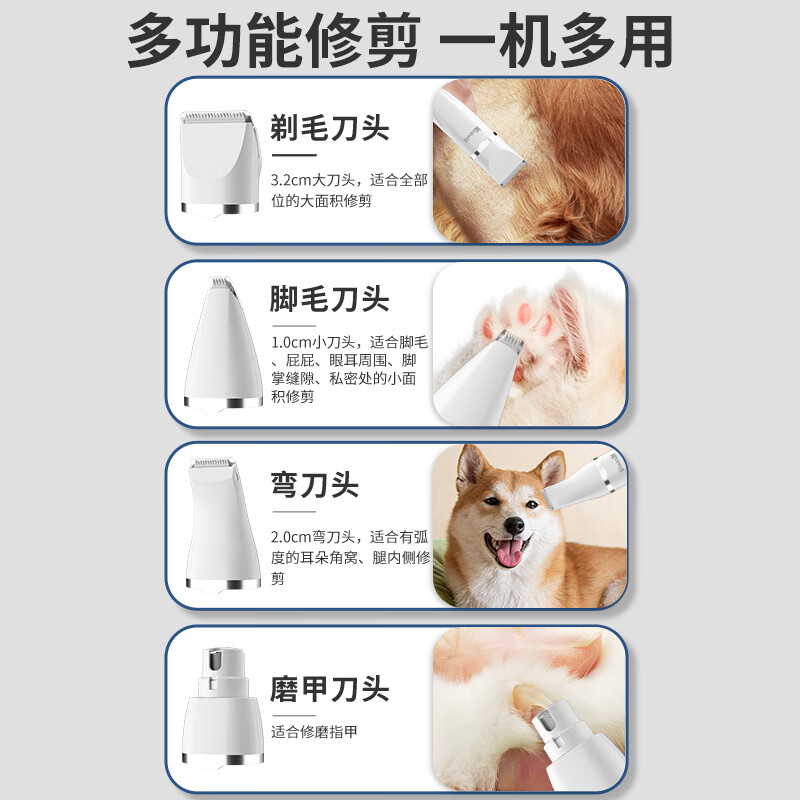 多功能修剪 一机多用

剃毛刀头

3.2cm大刀头，适合全部位的大面积修剪

脚毛刀头

1.0cm小刀头，适合脚毛、屁屁、眼耳周围、脚掌缝隙、私密处的小面积修剪

弯刀头

2.0cm弯刀头，适合有弧度的耳朵角窝、腿内侧修剪

磨甲刀头

适合修磨指甲