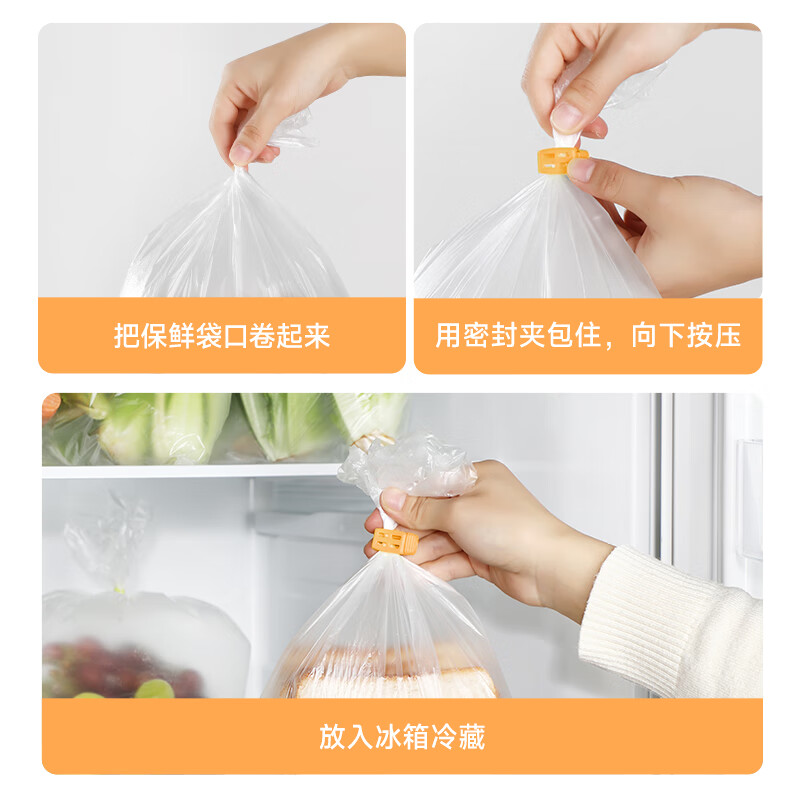 把保鲜袋口卷起来

用密封夹包住，向下按压

放入冰箱冷藏