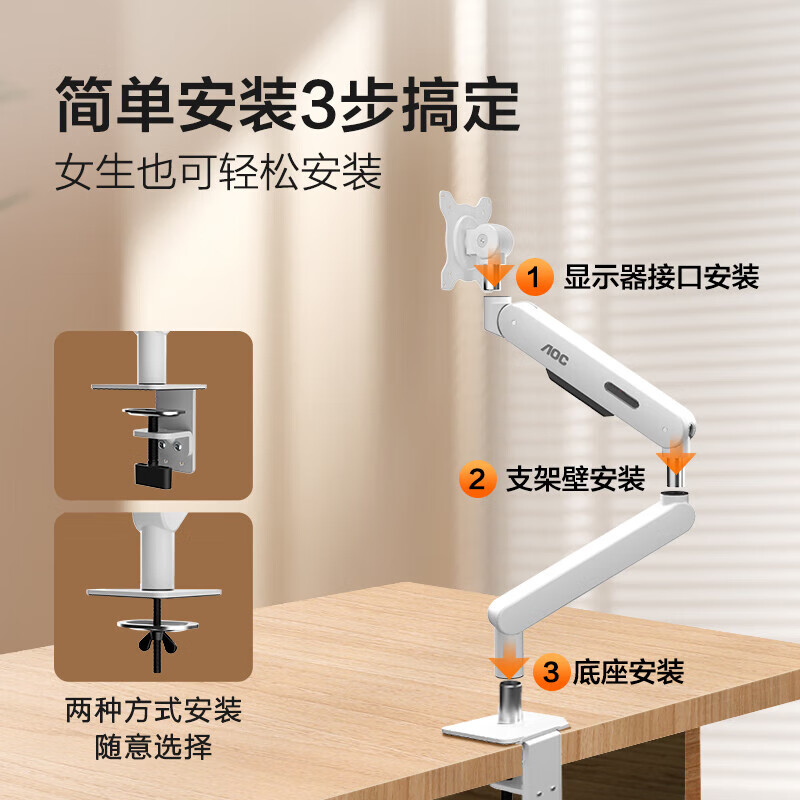 简单安装3步搞定
女生也可轻松安装

1 显示器接口安装

AOC

2 支架壁安装

3 底座安装

两种方式安装
随意选择