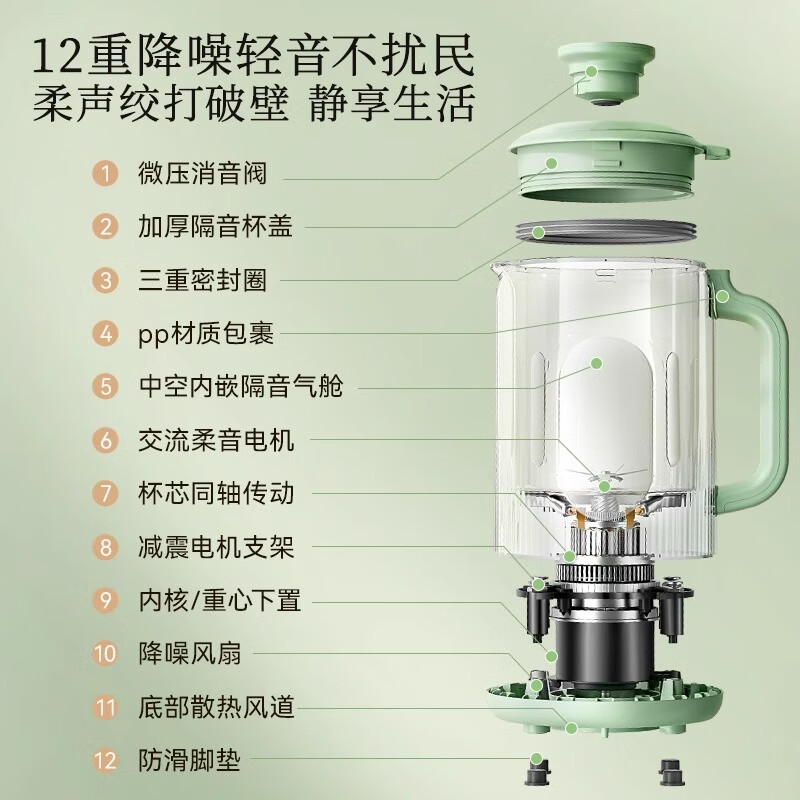 12重降噪轻音不扰民
柔声绞打破壁 静享生活

1 微压消音阀
2 加厚隔音杯盖
3 三重密封圈
4 pp材质包裹
5 中空内嵌隔音气舱
6 交流柔音电机
7 杯芯同轴传动
8 减震电机支架
9 内核/重心下置
10 降噪风扇
11 底部散热风道
12 防滑脚垫