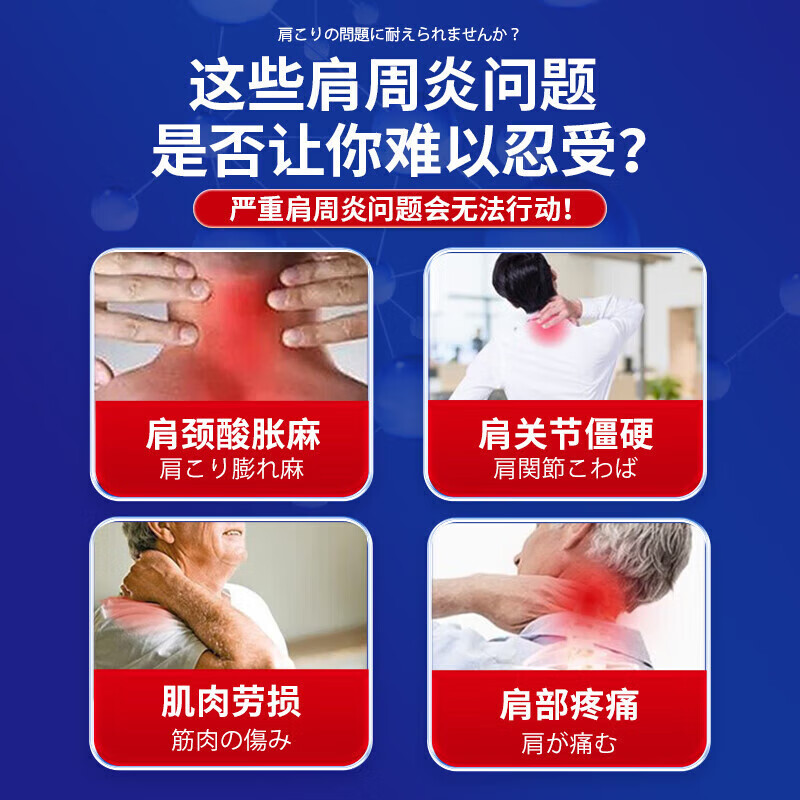 肩こりの問題に耐えられませんか？

这些肩周炎问题
是否让你难以忍受?

严重肩周炎问题会无法行动!

肩颈酸胀麻
肩こり膨れ麻

肩关节僵硬
肩関節こわば

肌肉劳损
筋肉の傷み

肩部疼痛
肩が痛む