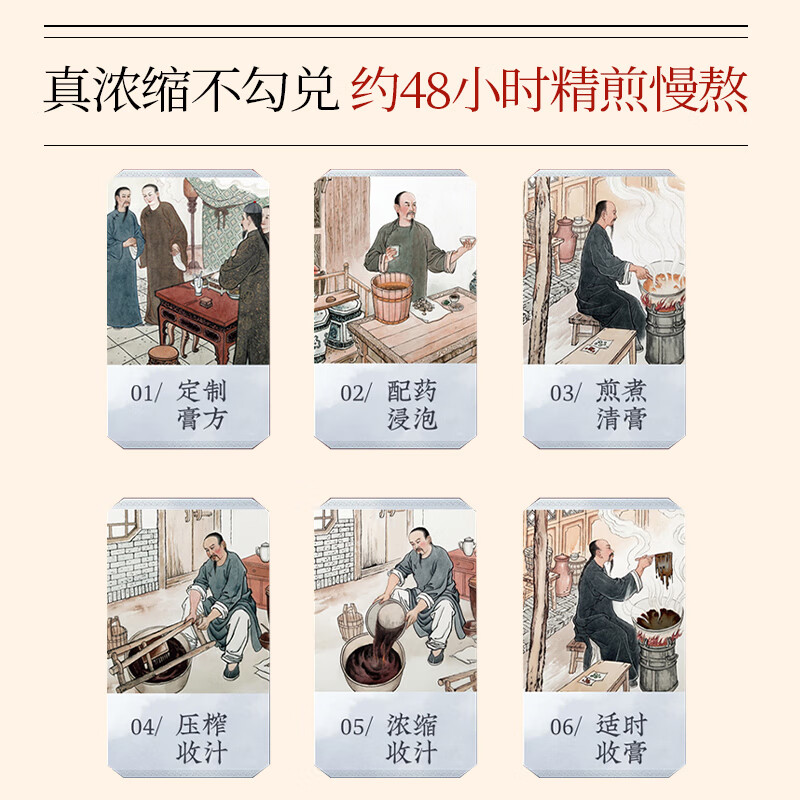 真浓缩不勾兑 约48小时精煎慢熬

01/ 定制膏方

02/ 配药浸泡

03/ 煎煮清膏

04/ 压榨收汁

05/ 浓缩收汁

06/ 适时收膏