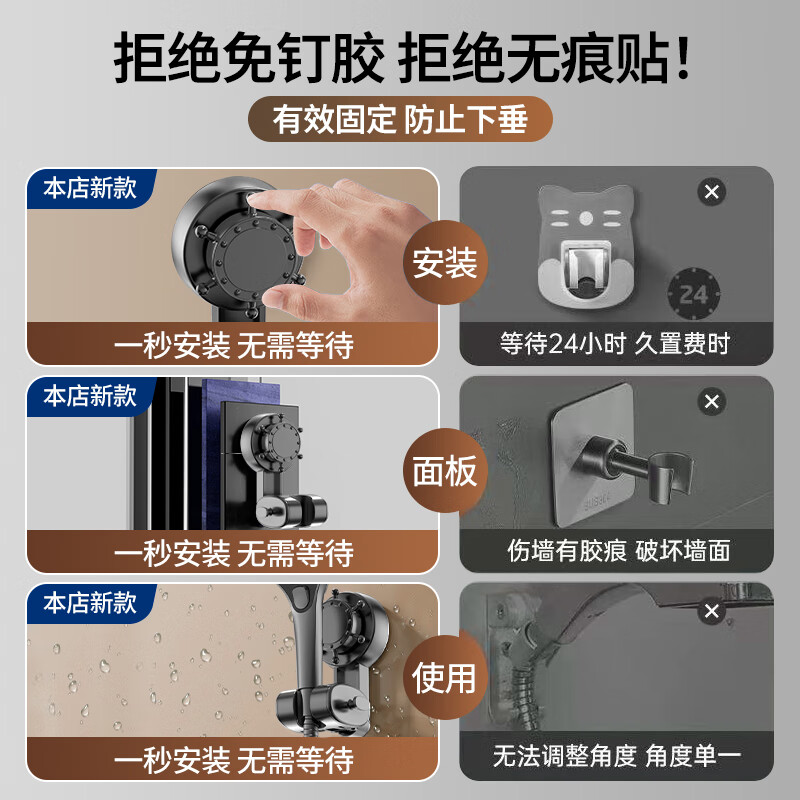 拒绝免钉胶 拒绝无痕贴!

有效固定 防止下垂

本店新款

一秒安装 无需等待

安装

24

等待24小时 久置费时

本店新款

一秒安装 无需等待

面板

伤墙有胶痕 破坏墙面

本店新款

一秒安装 无需等待

使用

无法调整角度 角度单一