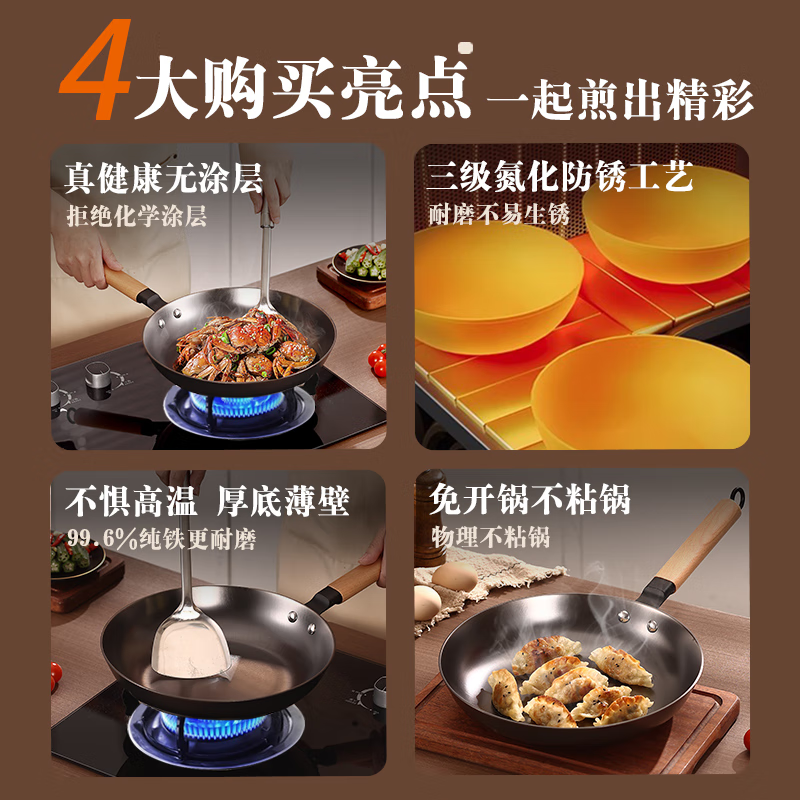 4大购买亮点 一起煎出精彩

真健康无涂层
拒绝化学涂层

三级氮化防锈工艺
耐磨不易生锈

不惧高温 厚底薄壁
99.6%纯铁更耐磨

免开锅不粘锅
物理不粘锅