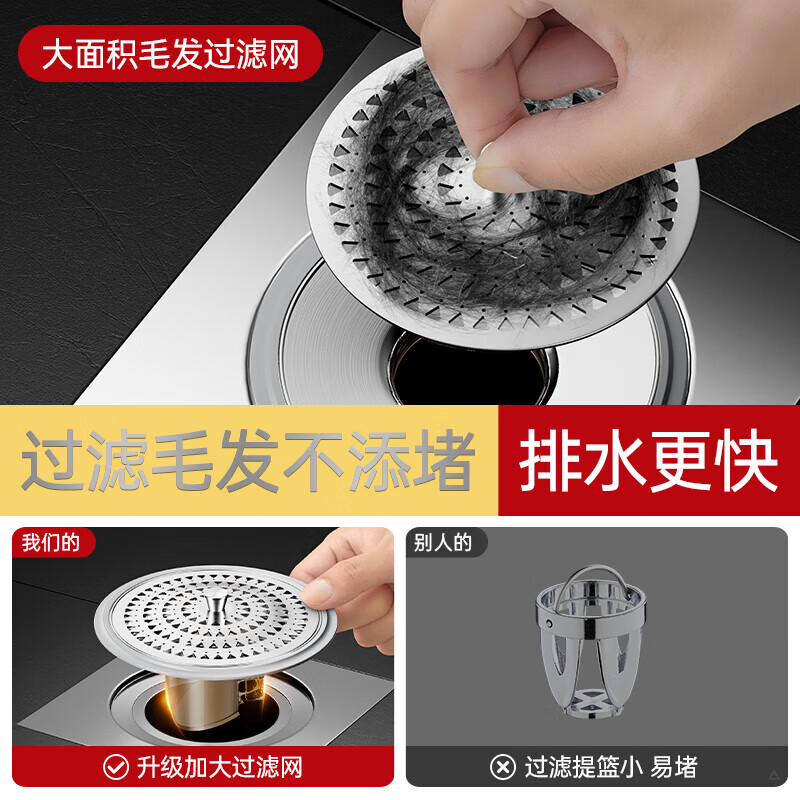 大面积毛发过滤网

过滤毛发不添堵

排水更快

我们的

升级加大过滤网

别人的

过滤提篮小 易堵