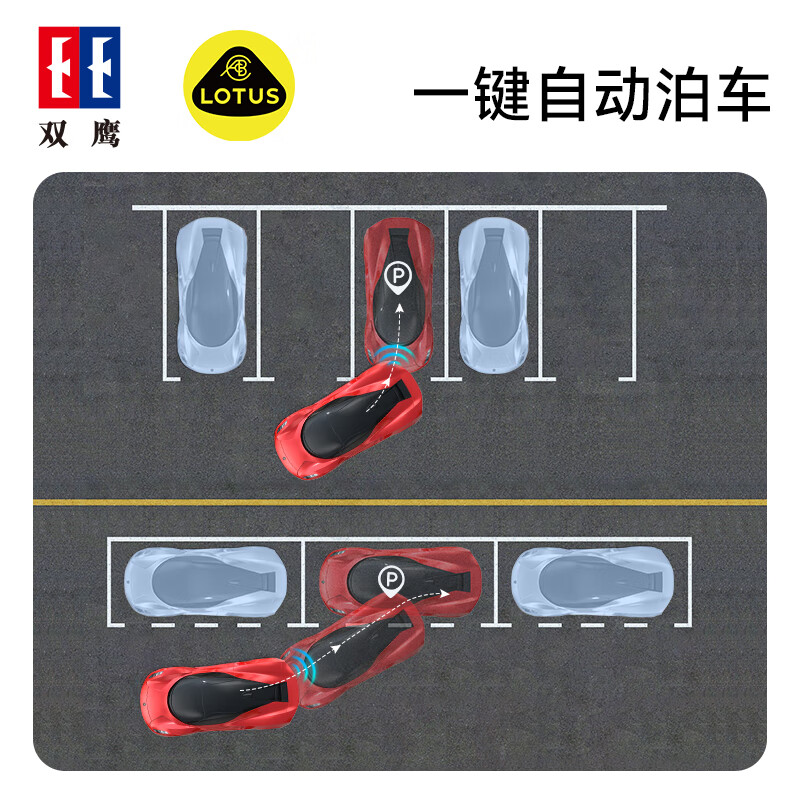 双鹰

LOTUS

一键自动泊车

P

P