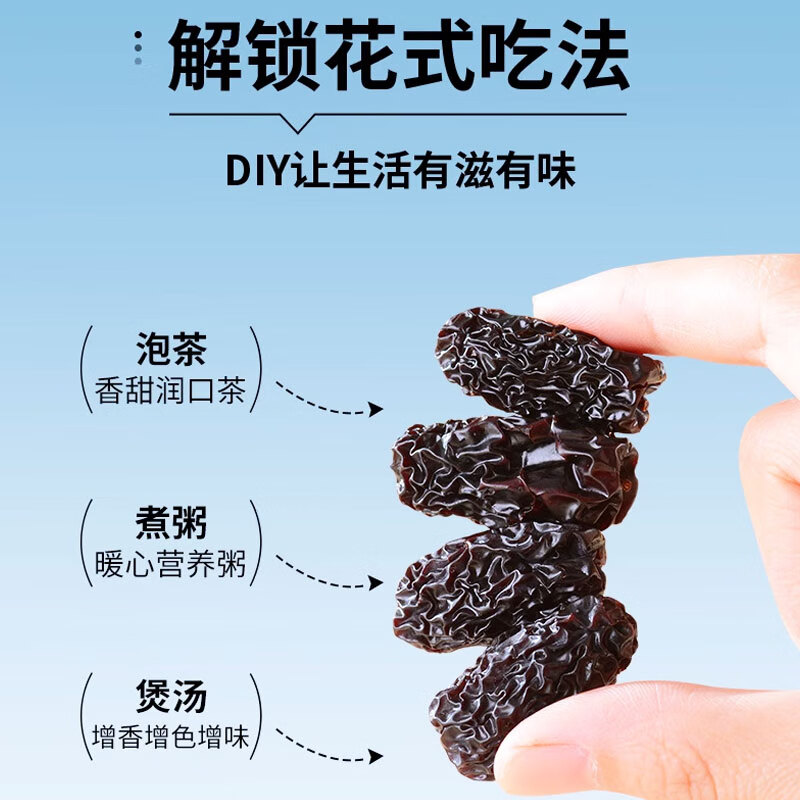 解锁花式吃法

DIY让生活有滋有味

泡茶
香甜润口茶

煮粥
暖心营养粥

煲汤
增香增色增味