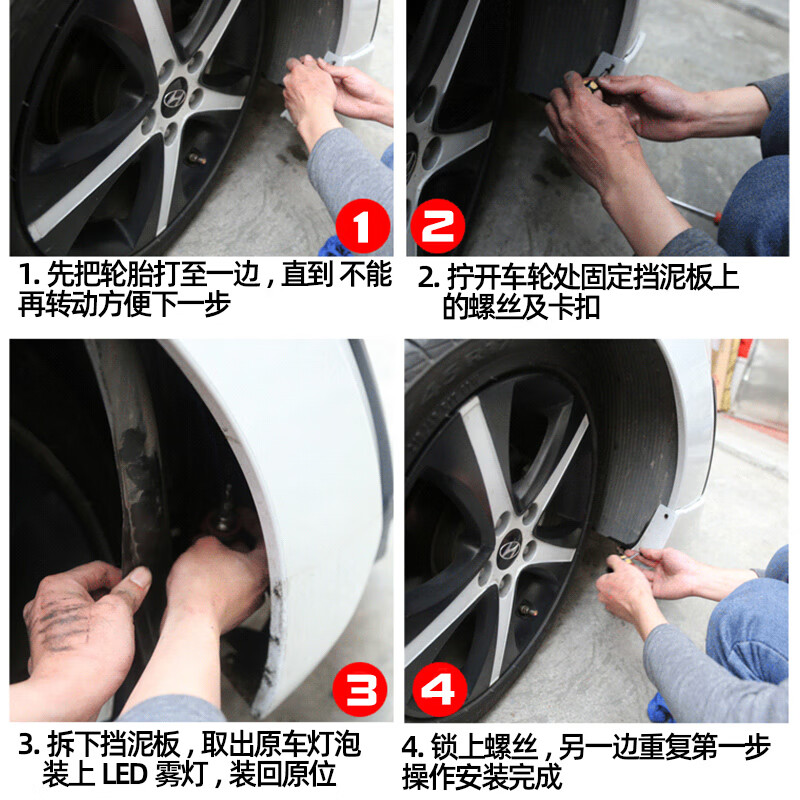 1

2

1. 先把轮胎打至一边，直到 不能再转动方便下一步

2. 拧开车轮处固定挡泥板上的螺丝及卡扣

3

4

3. 拆下挡泥板，取出原车灯泡装上 LED 雾灯，装回原位

4. 锁上螺丝，另一边重复第一步操作安装完成