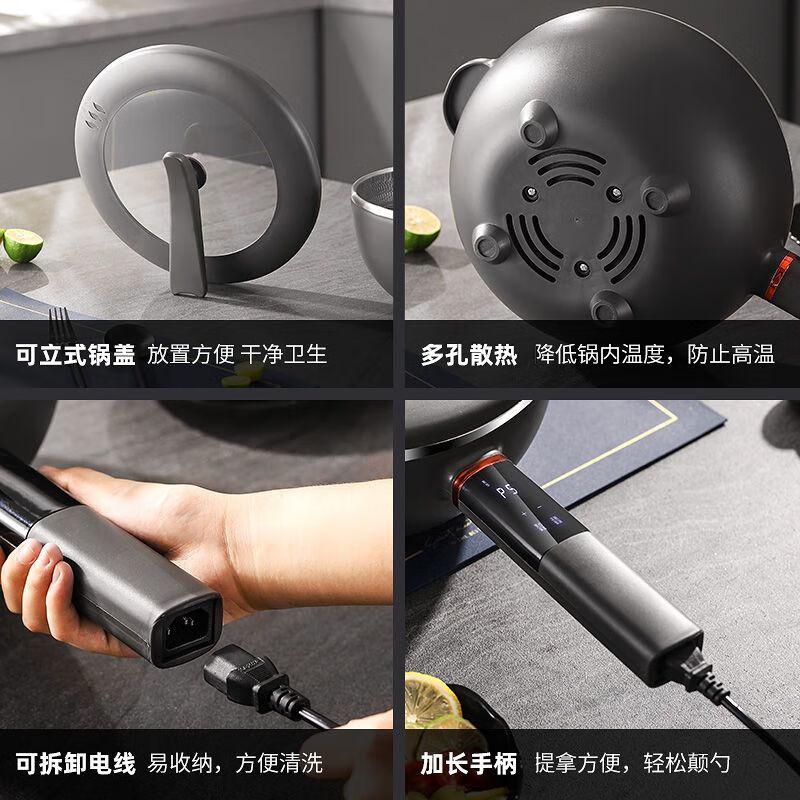 可立式锅盖 放置方便 干净卫生

多孔散热 降低锅内温度，防止高温

P5

可拆卸电线 易收纳，方便清洗

加长手柄 提拿方便，轻松颠勺