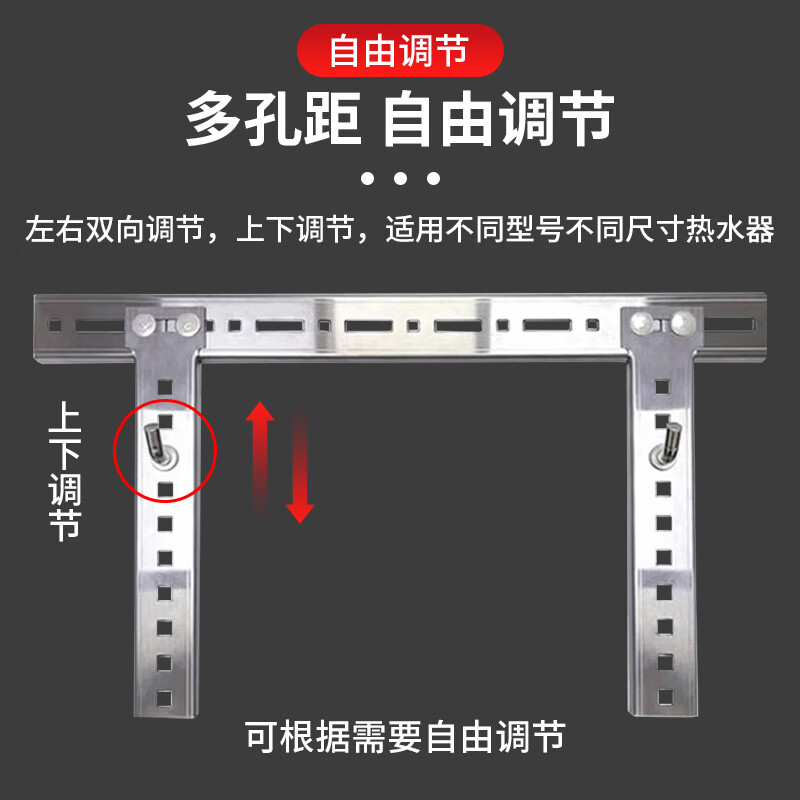 自由调节

多孔距 自由调节

左右双向调节，上下调节，适用不同型号不同尺寸热水器

上下调节

可根据需要自由调节