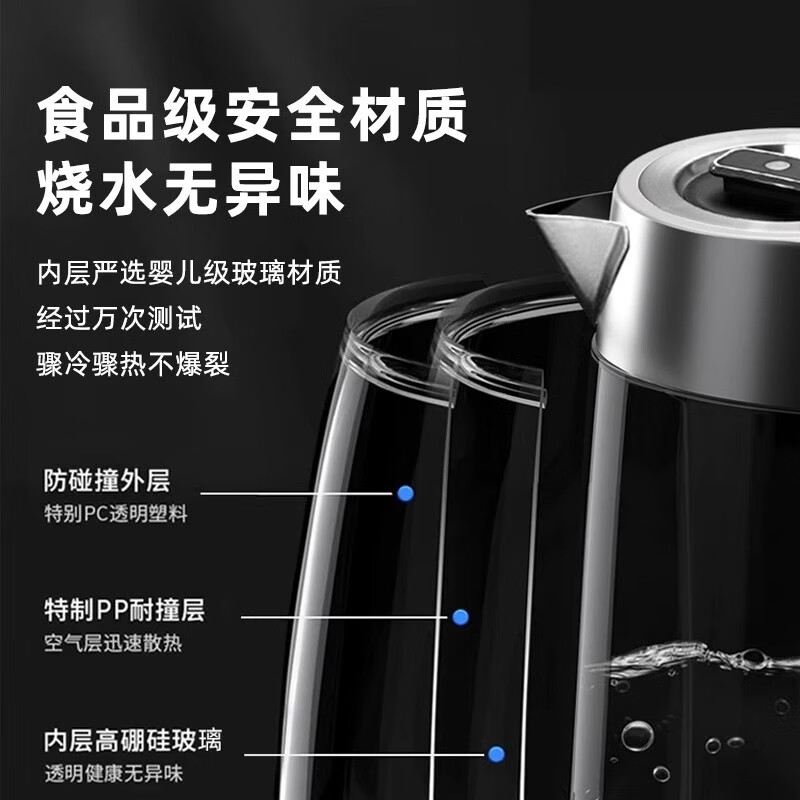 食品级安全材质
烧水无异味

内层严选婴儿级玻璃材质
经过万次测试
骤冷骤热不爆裂

防碰撞外层
特别PC透明塑料

特制PP耐撞层
空气层迅速散热

内层高硼硅玻璃
透明健康无异味