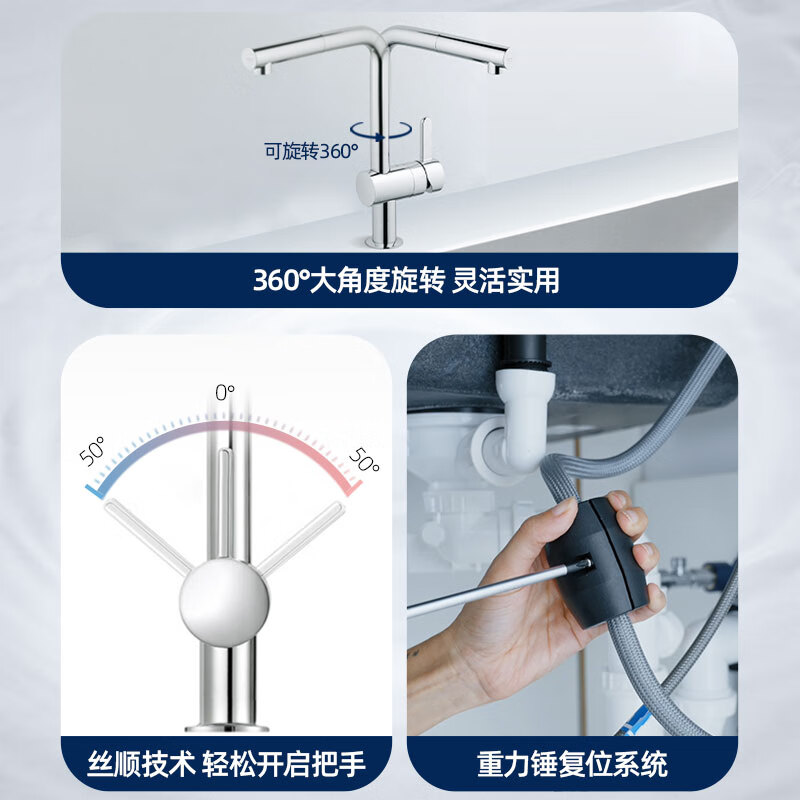 可旋转360°

360°大角度旋转 灵活实用

0°

50°

50°

丝顺技术 轻松开启把手

重力锤复位系统