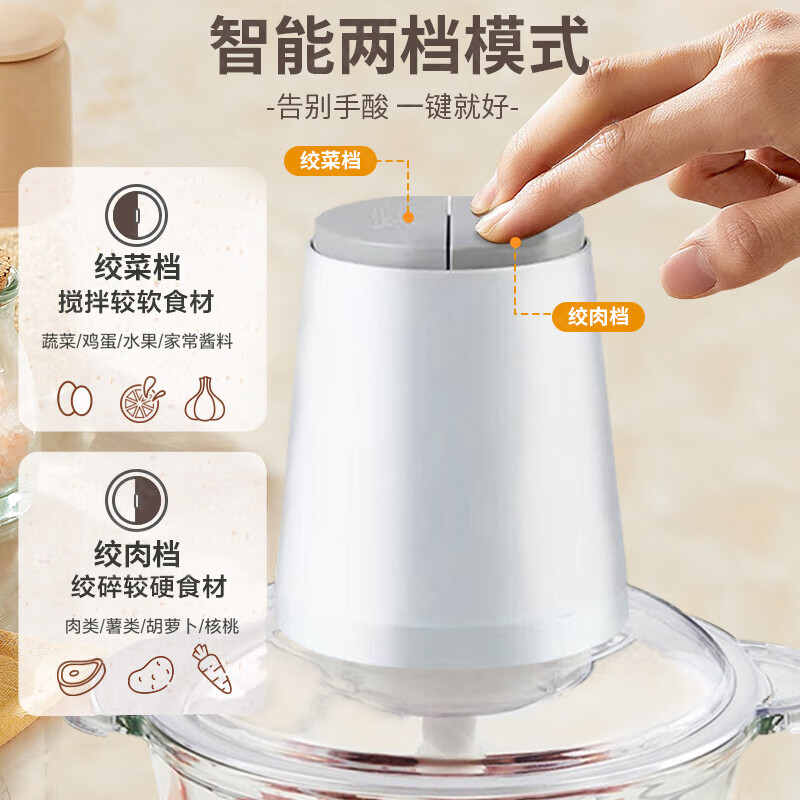 智能两档模式
-告别手酸 一键就好-

绞菜档

绞肉档

绞菜档
搅拌较软食材
蔬菜/鸡蛋/水果/家常酱料

绞肉档
绞碎较硬食材
肉类/薯类/胡萝卜/核桃