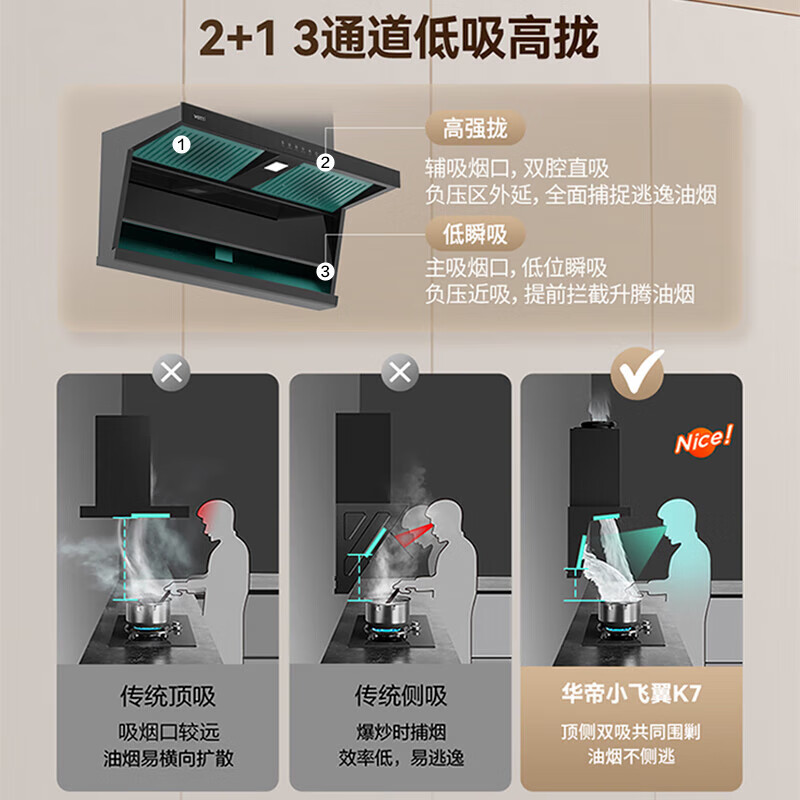 2+1 3通道低吸高拢

1
2
3

高强拢
辅吸烟口，双腔直吸
负压区外延，全面捕捉逃逸油烟

低瞬吸
主吸烟口，低位瞬吸
负压近吸，提前拦截升腾油烟

Nice!

传统顶吸
吸烟口较远
油烟易横向扩散

传统侧吸
爆炒时捕烟
效率低，易逃逸

华帝小飞翼K7
顶侧双吸共同围剿
油烟不侧逃