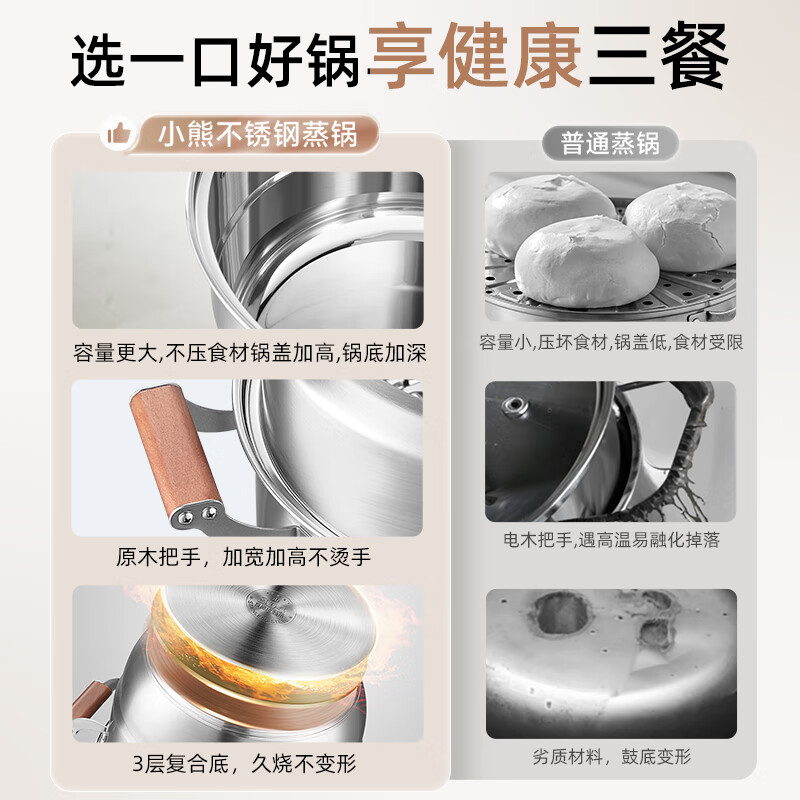 选一口好锅享健康三餐

小熊不锈钢蒸锅

容量更大,不压食材锅盖加高,锅底加深

原木把手，加宽加高不烫手

3层复合底，久烧不变形

普通蒸锅

容量小,压坏食材,锅盖低,食材受限

电木把手,遇高温易融化掉落

劣质材料，鼓底变形