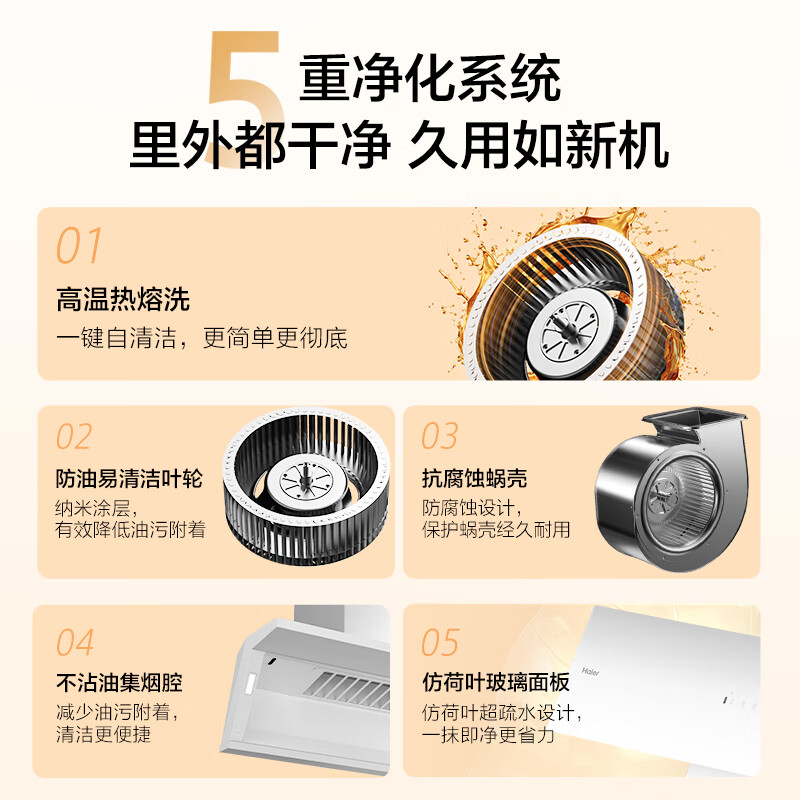 5 重净化系统
里外都干净 久用如新机

01
高温热熔洗
一键自清洁，更简单更彻底

02
防油易清洁叶轮
纳米涂层，有效降低油污附着

03
抗腐蚀蜗壳
防腐蚀设计，保护蜗壳经久耐用

04
不沾油集烟腔
减少油污附着，清洁更便捷

05
仿荷叶玻璃面板
仿荷叶超疏水设计，一抹即净更省力

Haier