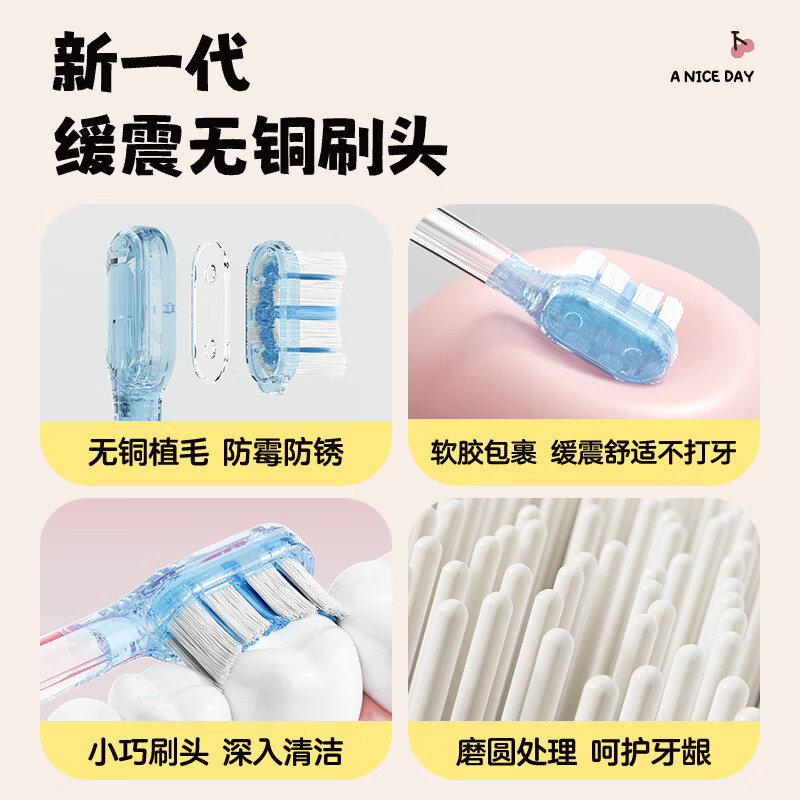 新一代
缓震无铜刷头

A NICE DAY

无铜植毛 防霉防锈

软胶包裹 缓震舒适不打牙

小巧刷头 深入清洁

磨圆处理 呵护牙龈