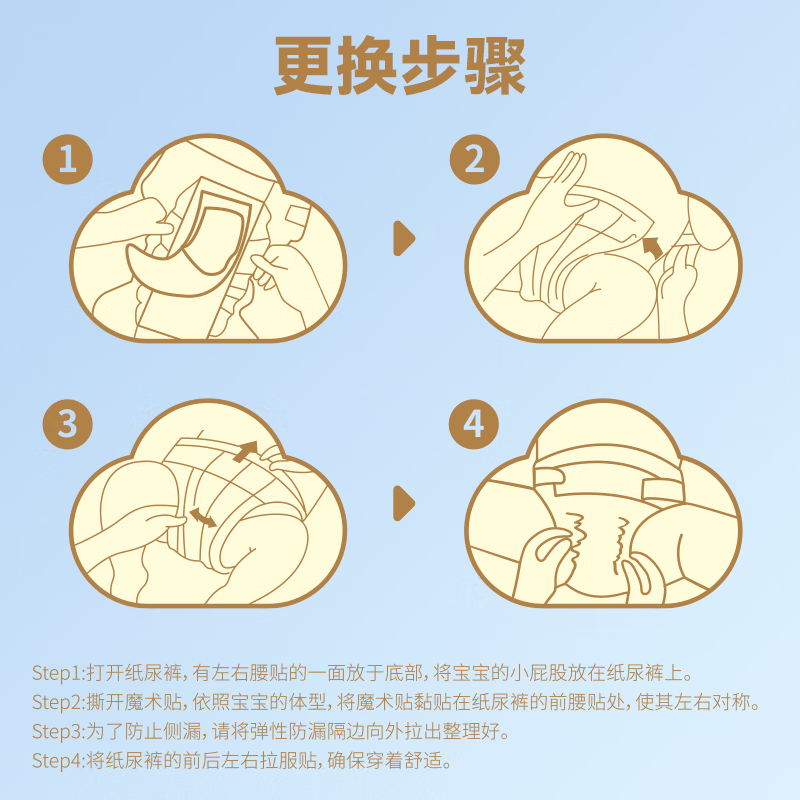 更换步骤

1

2

3

4

Step1:打开纸尿裤，有左右腰贴的一面放于底部，将宝宝的小屁股放在纸尿裤上。
Step2:撕开魔术贴，依照宝宝的体型，将魔术贴黏贴在纸尿裤的前腰贴处，使其左右对称。
Step3:为了防止侧漏，请将弹性防漏隔边向外拉出整理好。
Step4:将纸尿裤的前后左右拉服贴，确保穿着舒适。