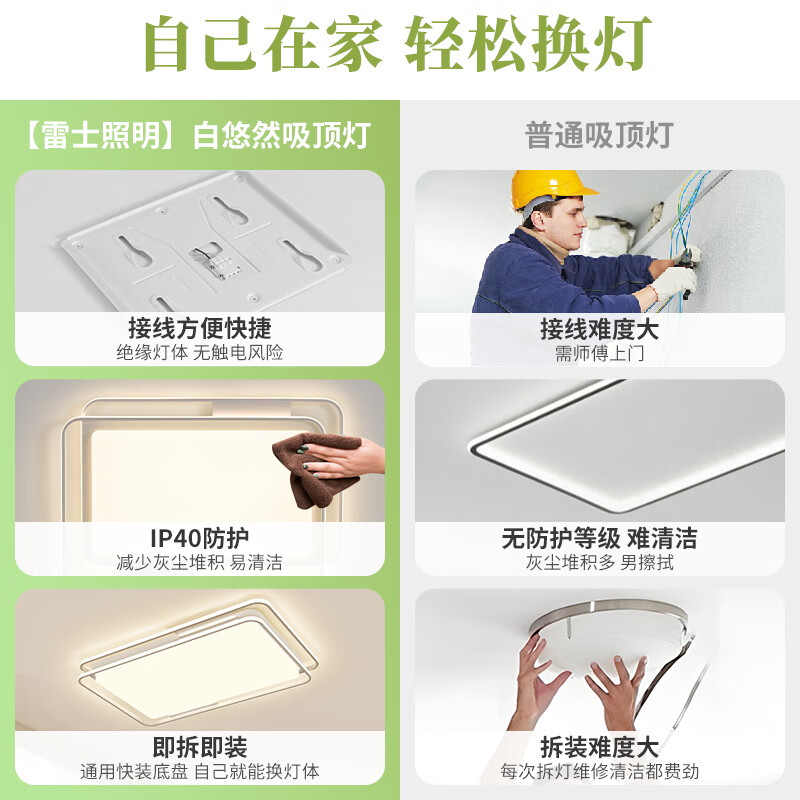 自己在家 轻松换灯

【雷士照明】白悠然吸顶灯

接线方便快捷
绝缘灯体 无触电风险

IP40防护
减少灰尘堆积 易清洁

即拆即装
通用快装底盘 自己就能换灯体

普通吸顶灯

接线难度大
需师傅上门

无防护等级 难清洁
灰尘堆积多 男擦拭

拆装难度大
每次拆灯维修清洁都费劲