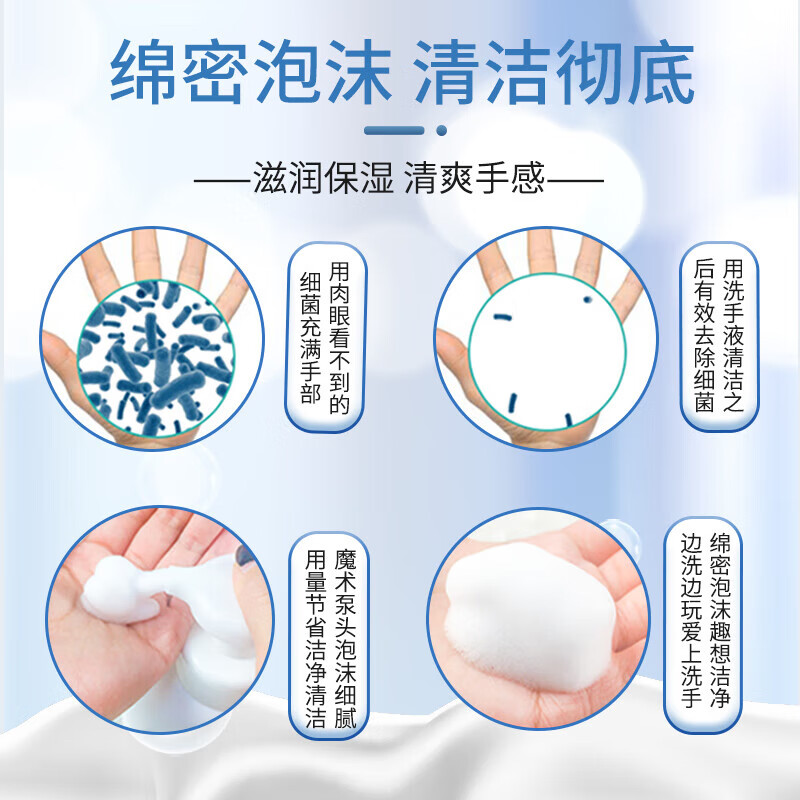 绵密泡沫 清洁彻底

——滋润保湿 清爽手感——

用肉眼看不到的细菌充满手部

用洗手液清洁之后有效去除细菌

魔术泵头泡沫细腻用量节省洁净清洁

绵密泡沫趣想洁净边洗边玩爱上洗手