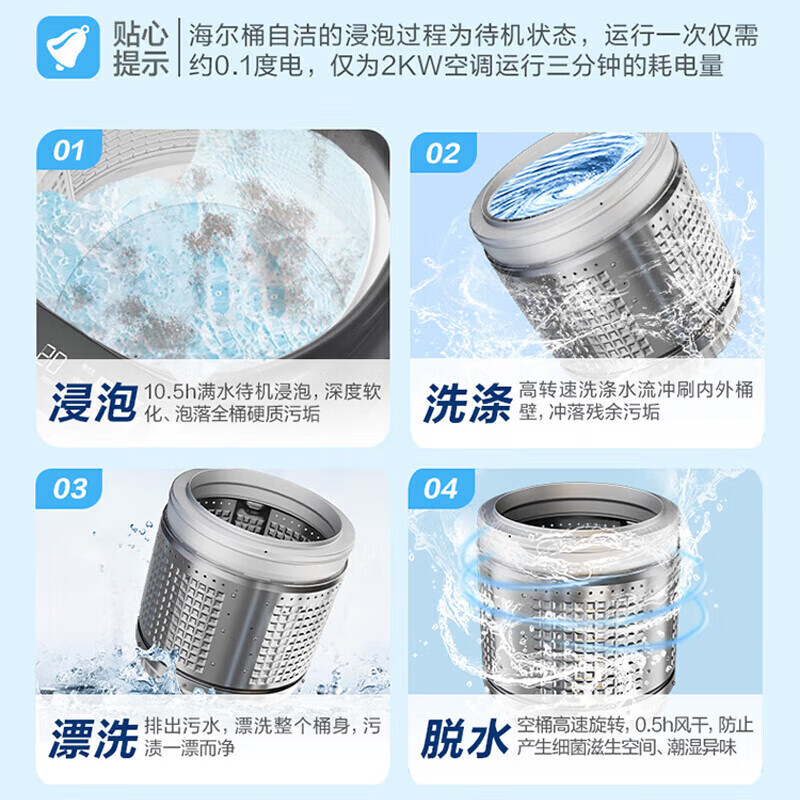 贴心提示 海尔桶自洁的浸泡过程为待机状态，运行一次仅需约0.1度电，仅为2KW空调运行三分钟的耗电量

01

浸泡 10.5h满水待机浸泡，深度软化、泡落全桶硬质污垢

02

洗涤 高转速洗涤水流冲刷内外桶壁，冲落残余污垢

03

漂洗 排出污水，漂洗整个桶身，污渍一漂而净

04

脱水 空桶高速旋转，0.5h风干，防止产生细菌滋生空间、潮湿异味