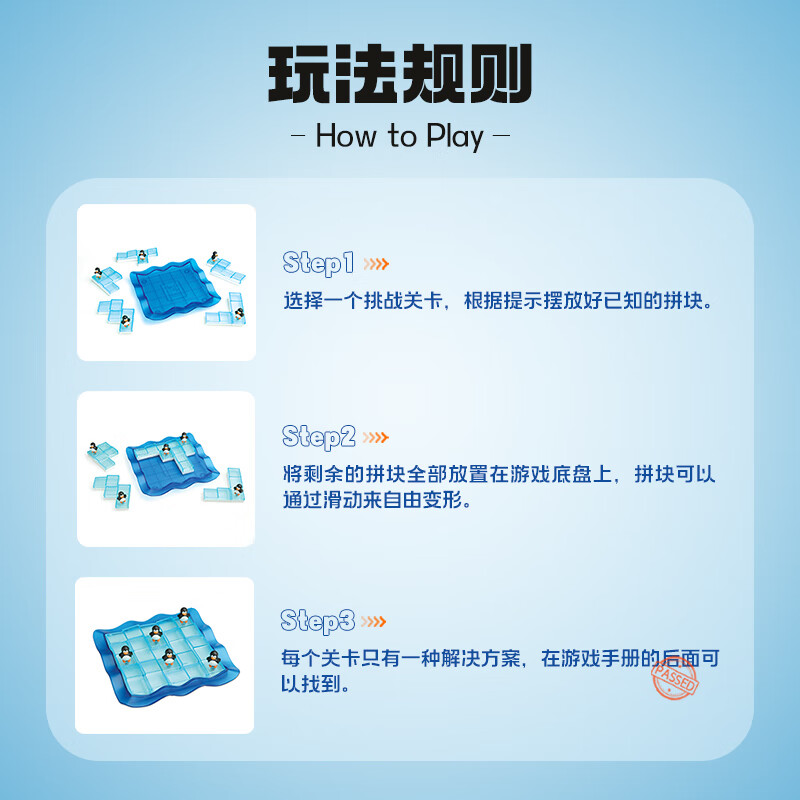 玩法规则

– How to Play –

Step1

选择一个挑战关卡，根据提示摆放好已知的拼块。

Step2

将剩余的拼块全部放置在游戏底盘上，拼块可以通过滑动来自由变形。

Step3

每个关卡只有一种解决方案，在游戏手册的后面可以找到。

PASSED