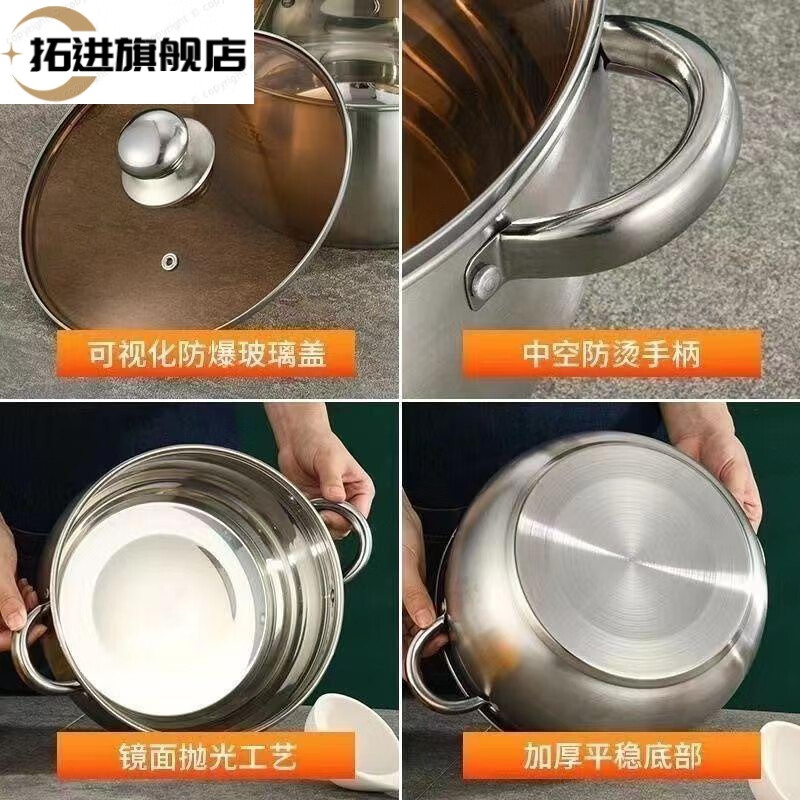 拓进旗舰店

可视化防爆玻璃盖

中空防烫手柄

镜面抛光工艺

加厚平稳底部