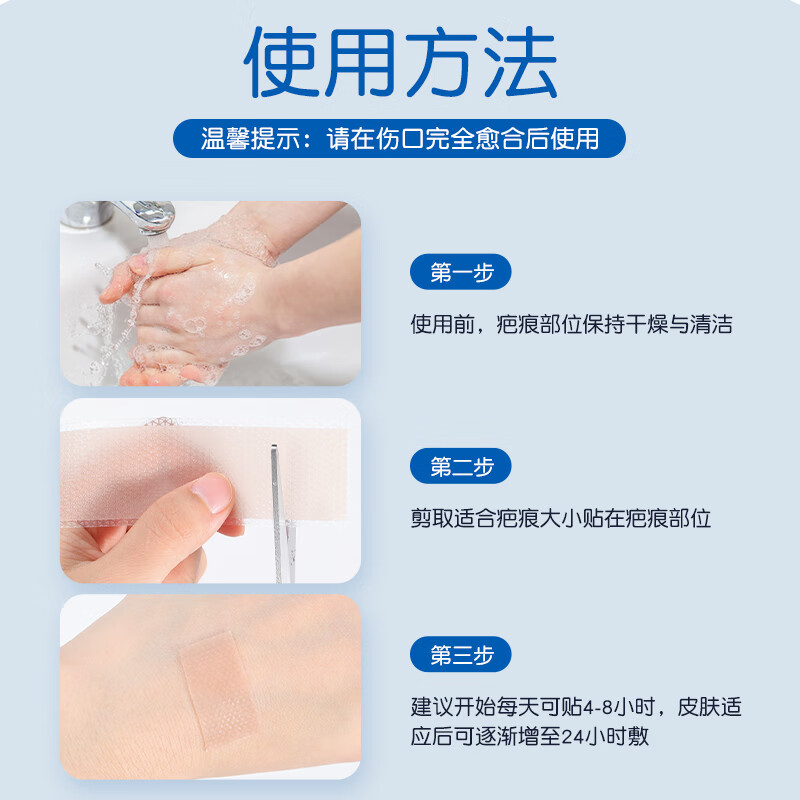 使用方法

温馨提示：请在伤口完全愈合后使用

第一步

使用前，疤痕部位保持干燥与清洁

第二步

剪取适合疤痕大小贴在疤痕部位

第三步

建议开始每天可贴4-8小时，皮肤适应后可逐渐增至24小时敷