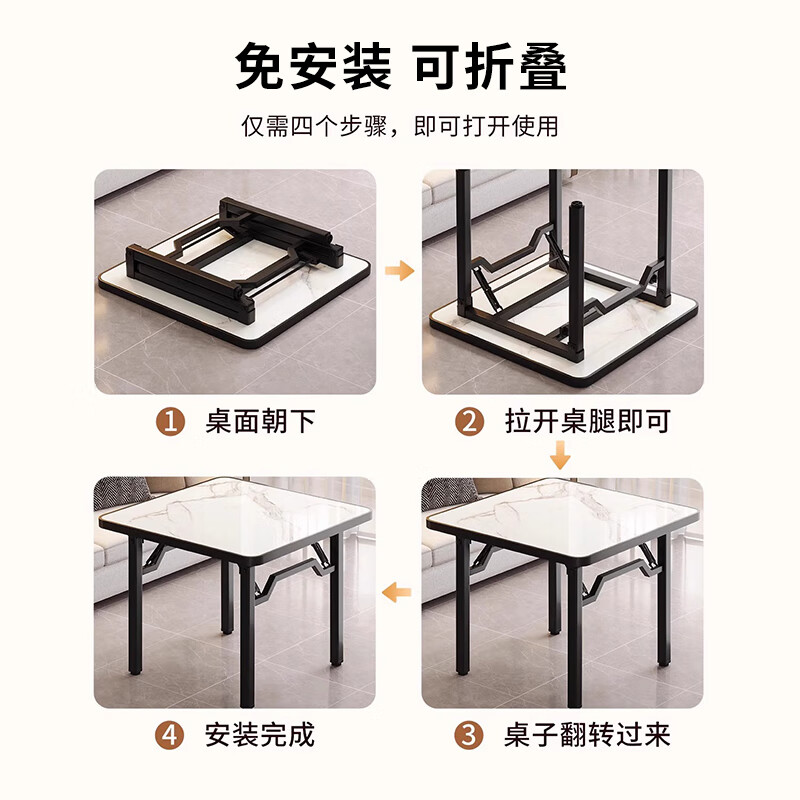 免安装 可折叠

仅需四个步骤，即可打开使用

1 桌面朝下

2 拉开桌腿即可

4 安装完成

3 桌子翻转过来